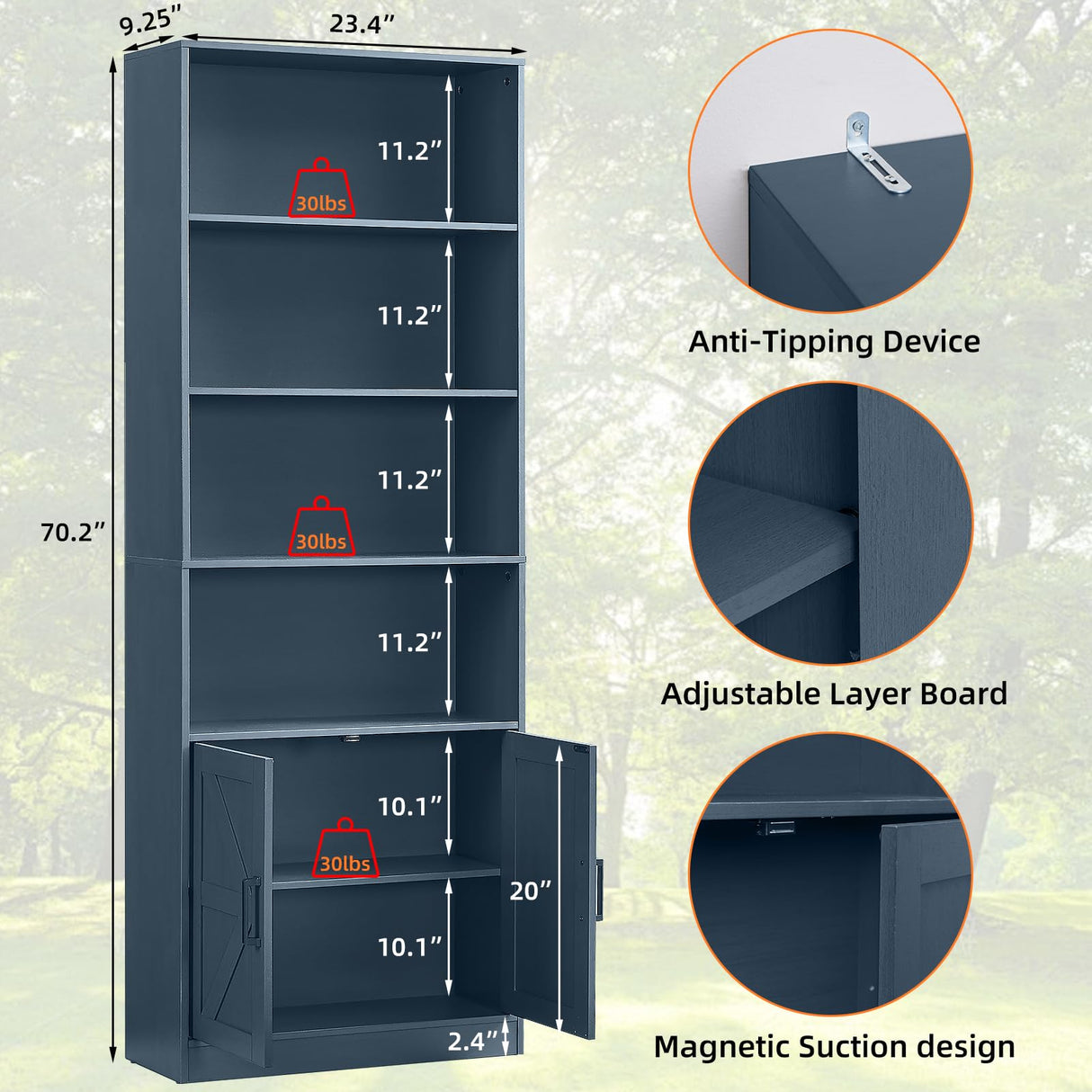 9.25”
23.4”
70.2”
11.2”
30lbs
11.2”
11.2”
30lbs
11.2”
10.1”
30lbs
20”
10.1”
2.4”

Anti-Tipping Device

Adjustable Layer Board

Magnetic Suction design