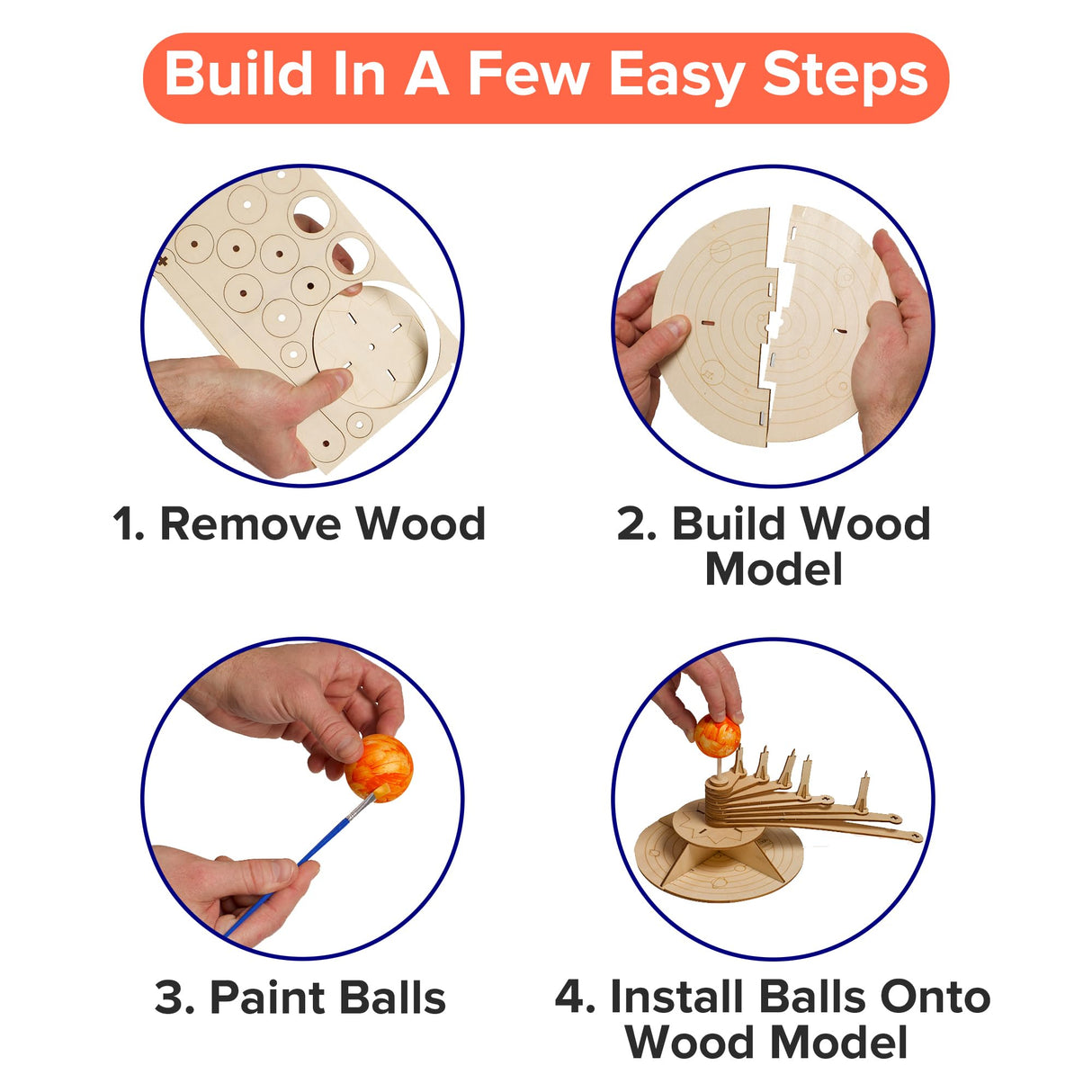 Build In A Few Easy Steps

1. Remove Wood

2. Build Wood Model

3. Paint Balls

4. Install Balls Onto Wood Model