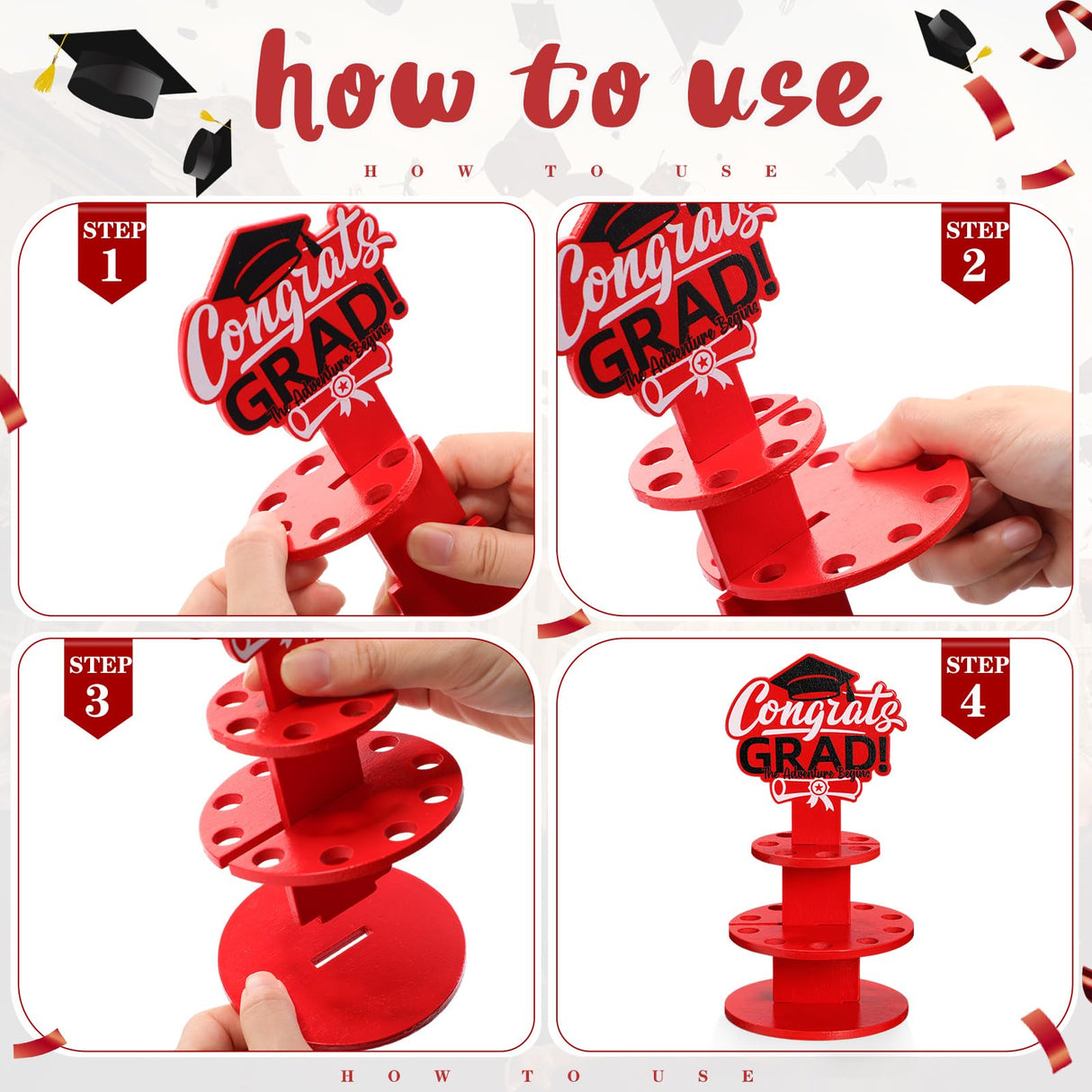 how to use

HOW TO USE

STEP 1

Congrats GRAD! The Adventure Begins

STEP 2

Congrats GRAD! The Adventure Begins

STEP 3

STEP 4

Congrats GRAD! The Adventure Begins

HOW TO USE