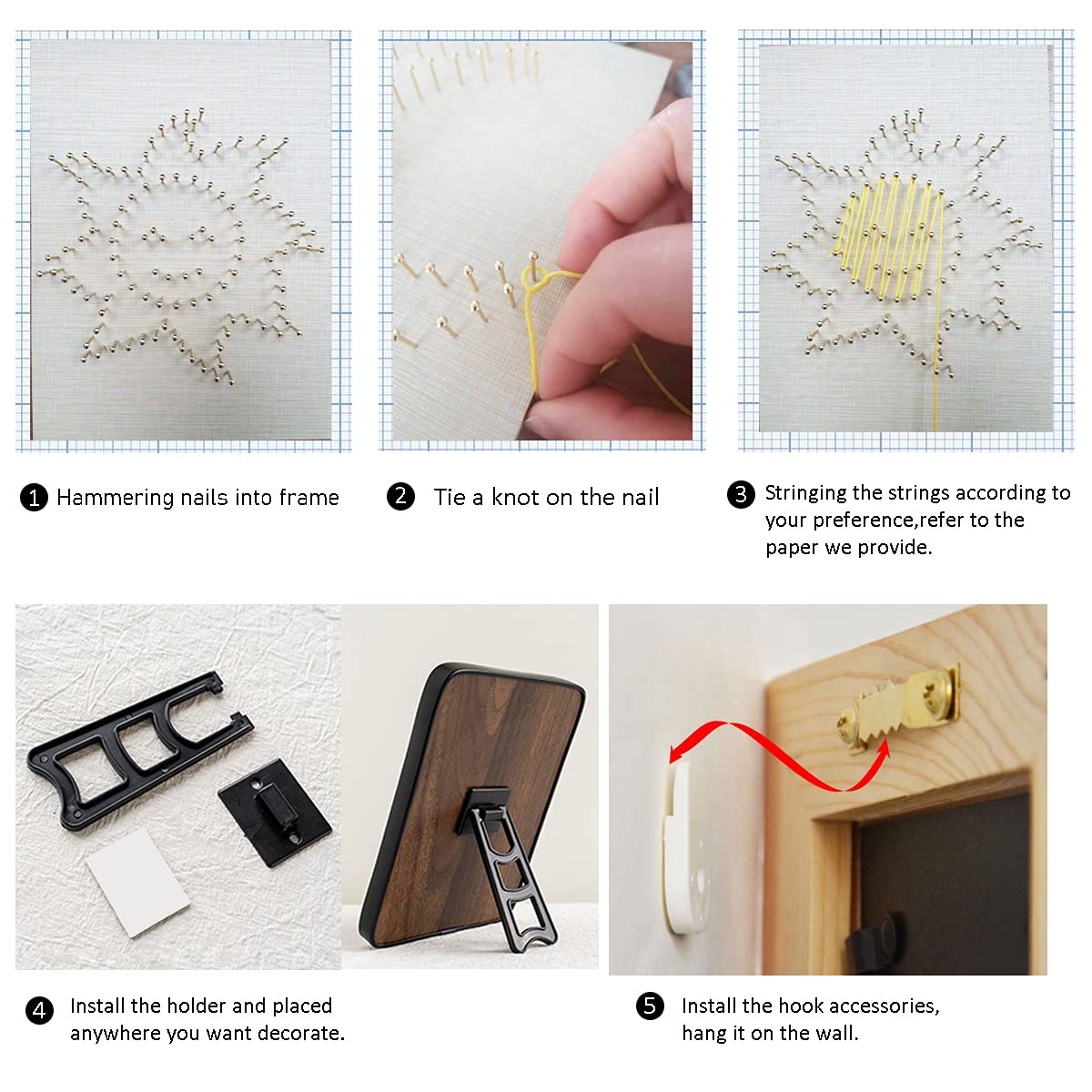 1 Hammering nails into frame

2 Tie a knot on the nail

3 Stringing the strings according to your preference,refer to the paper we provide.

4 Install the holder and placed anywhere you want decorate.

5 Install the hook accessories, hang it on the wall.