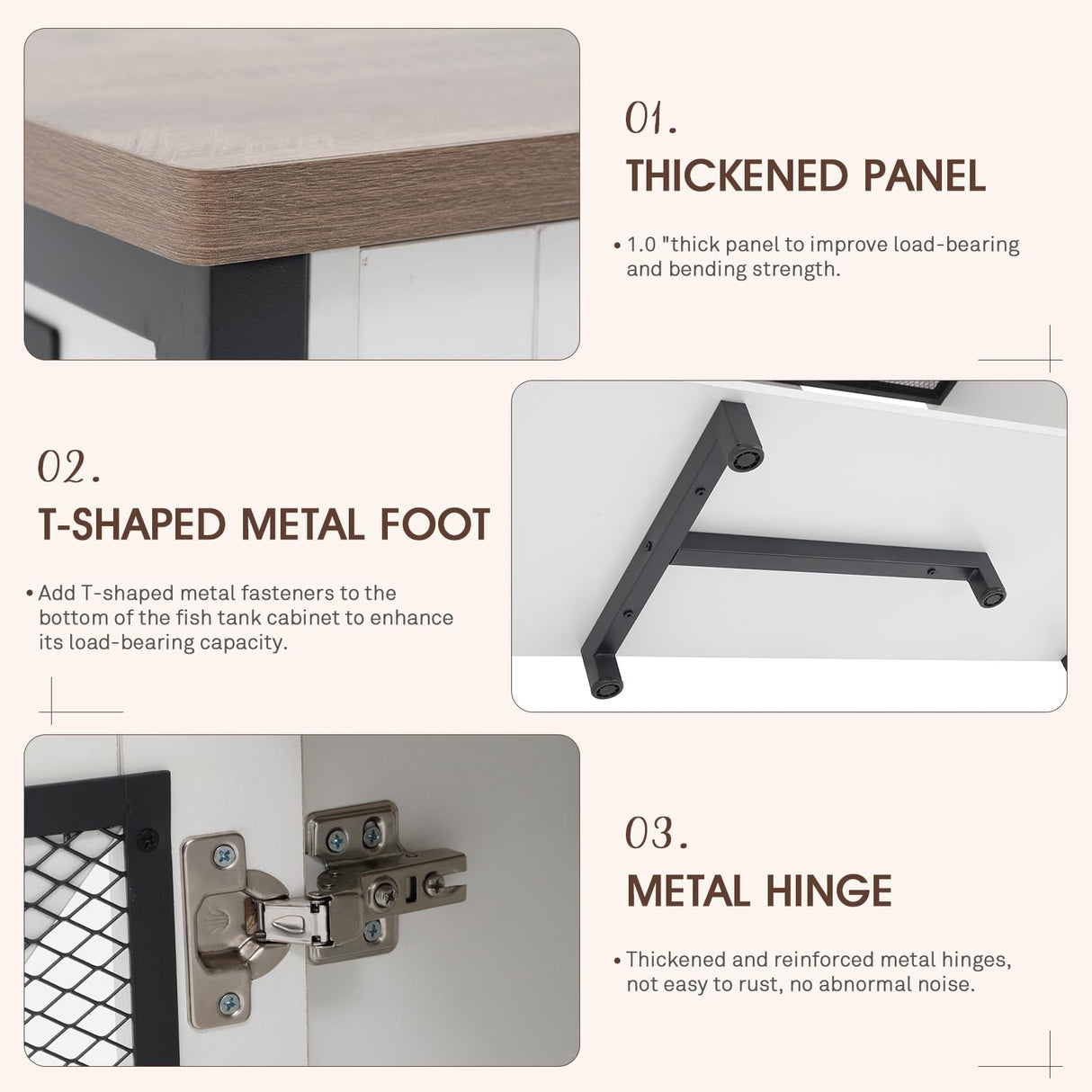 01.
THICKENED PANEL

• 1.0 "thick panel to improve load-bearing and bending strength.

02.
T-SHAPED METAL FOOT

• Add T-shaped metal fasteners to the bottom of the fish tank cabinet to enhance its load-bearing capacity.

03.
METAL HINGE

• Thickened and reinforced metal hinges, not easy to rust, no abnormal noise.