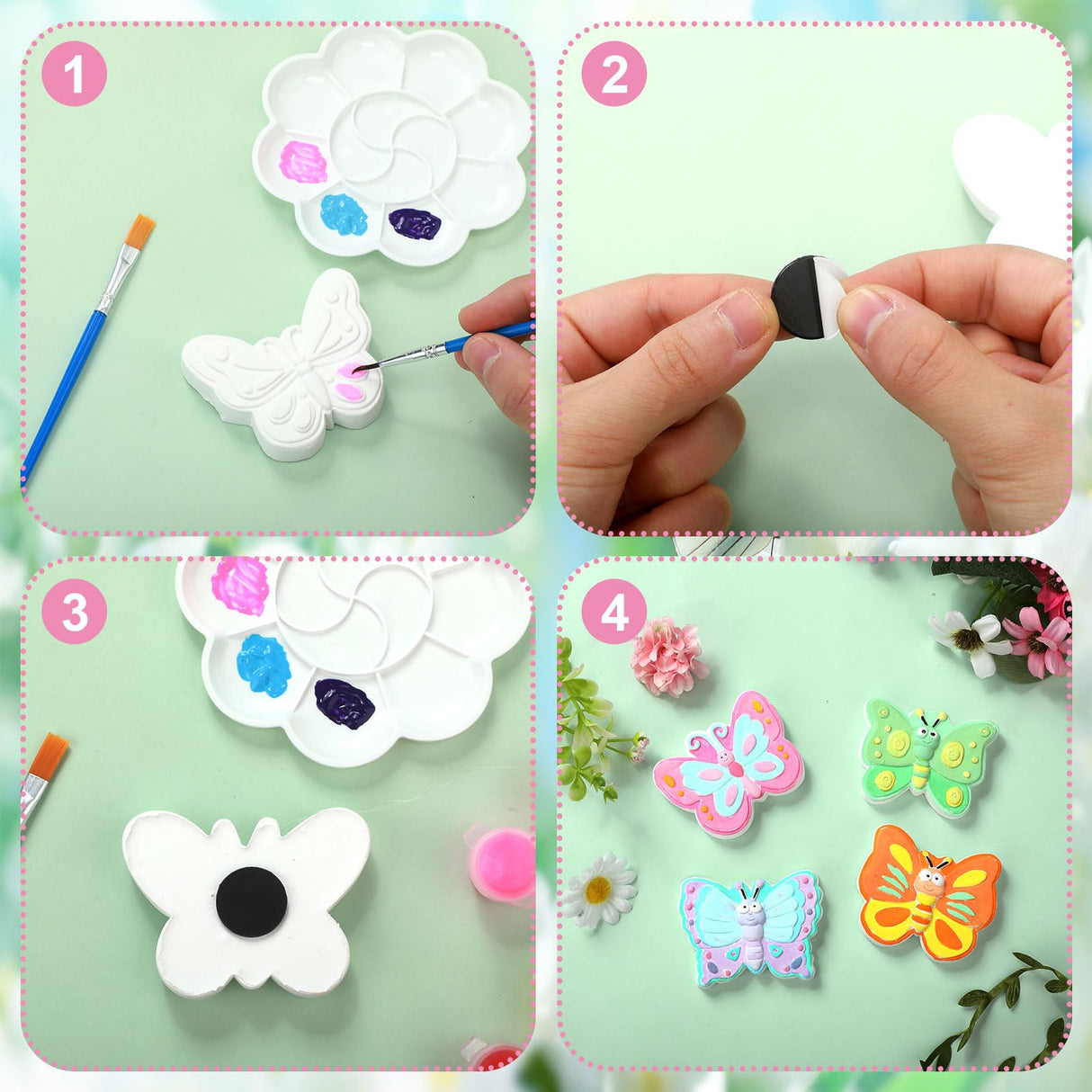 1

2

3

4