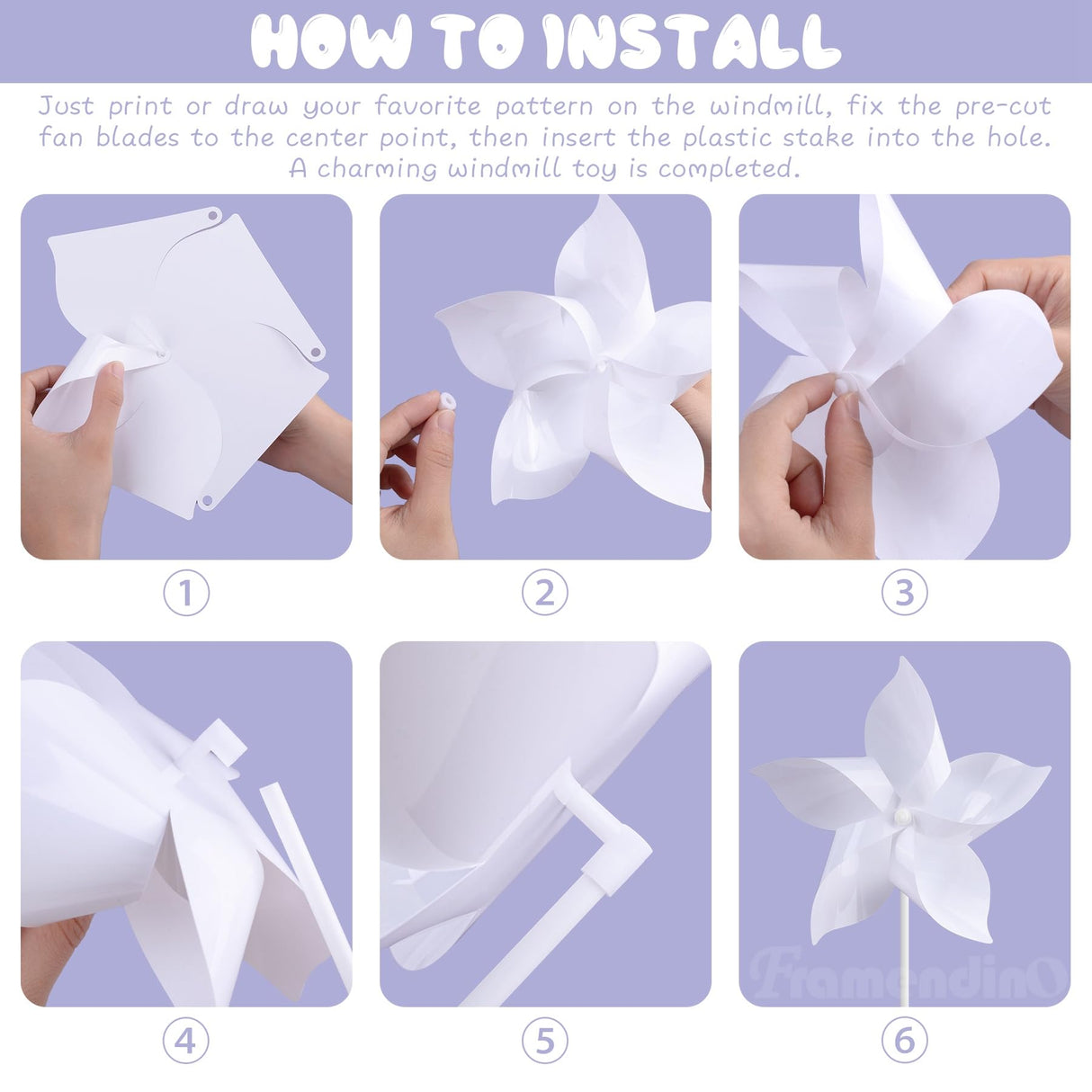 HOW TO INSTALL

Just print or draw your favorite pattern on the windmill, fix the pre-cut fan blades to the center point, then insert the plastic stake into the hole. A charming windmill toy is completed.

①

②

③

④

⑤

⑥

Framendino