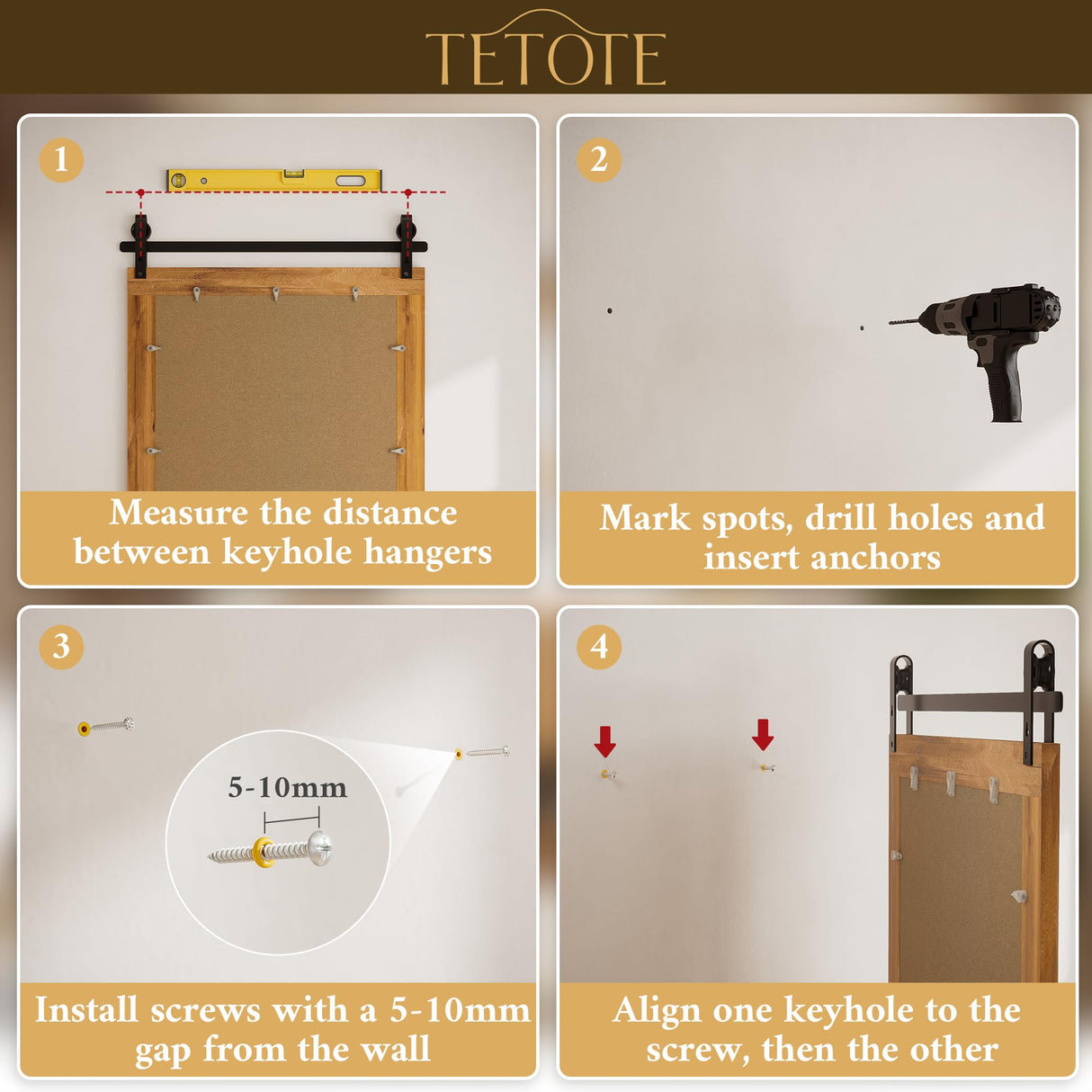 TETOTE

1

Measure the distance between keyhole hangers

2

Mark spots, drill holes and insert anchors

3

5-10mm

Install screws with a 5-10mm gap from the wall

4

Align one keyhole to the screw, then the other