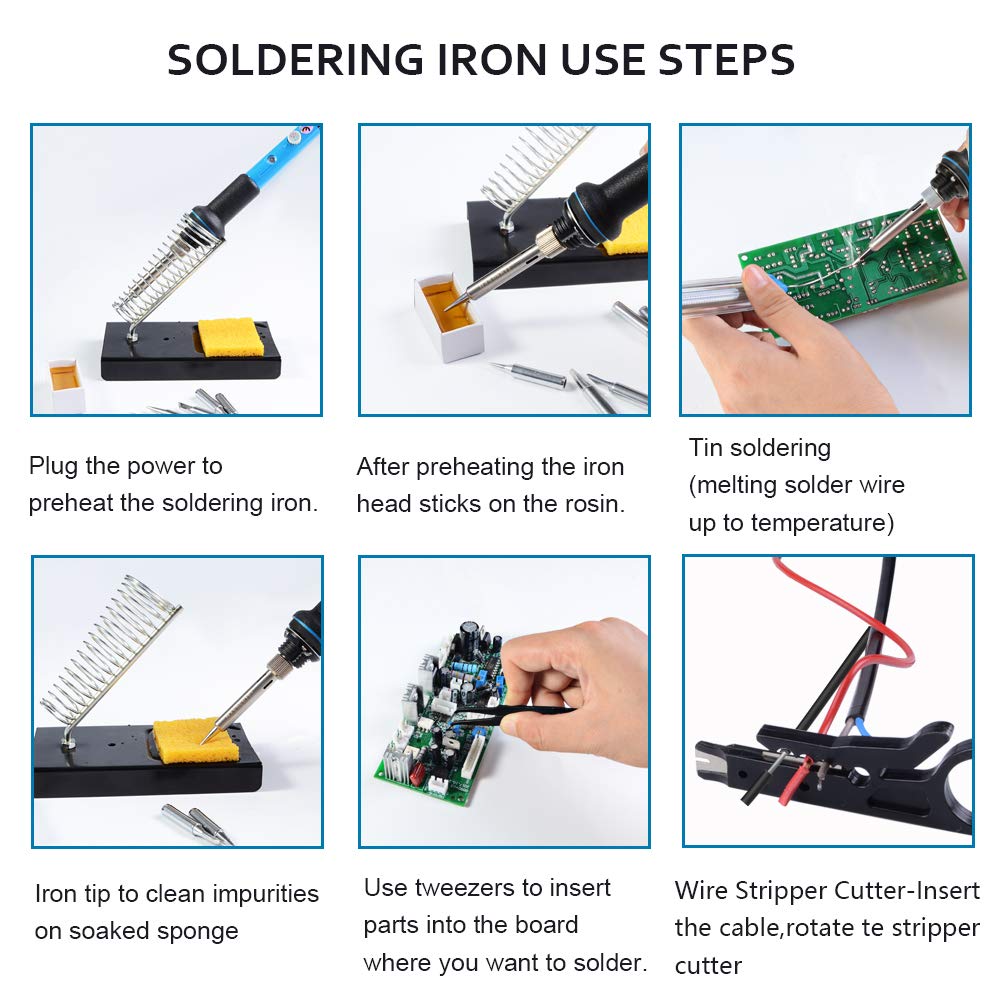 SOLDERING IRON USE STEPS

Plug the power to preheat the soldering iron.

After preheating the iron head sticks on the rosin.

Tin soldering (melting solder wire up to temperature)

Iron tip to clean impurities on soaked sponge

Use tweezers to insert parts into the board where you want to solder.

Wire Stripper Cutter-Insert the cable,rotate te stripper cutter