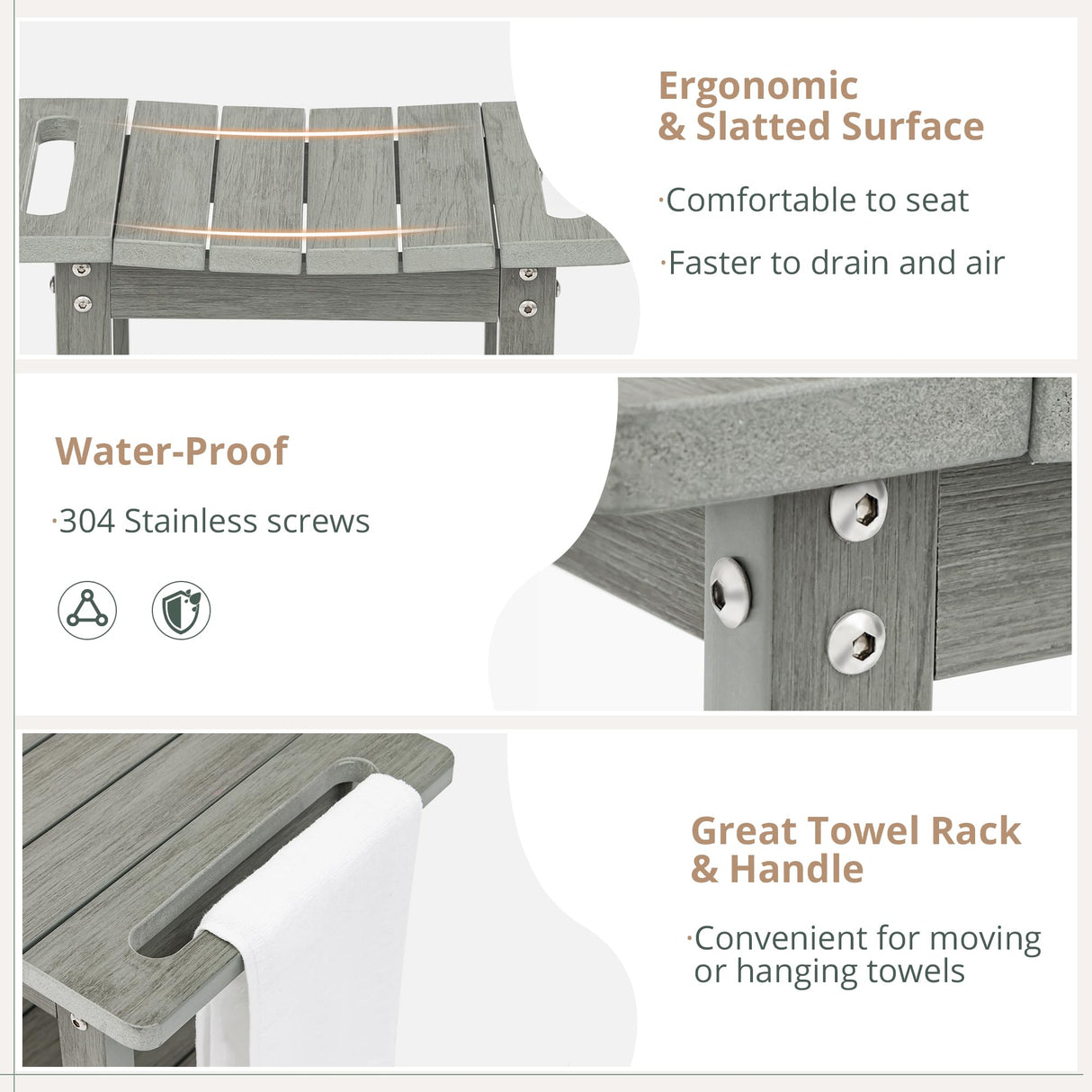 Ergonomic
& Slatted Surface

·Comfortable to seat

·Faster to drain and air

Water-Proof

·304 Stainless screws

Great Towel Rack
& Handle

·Convenient for moving or hanging towels