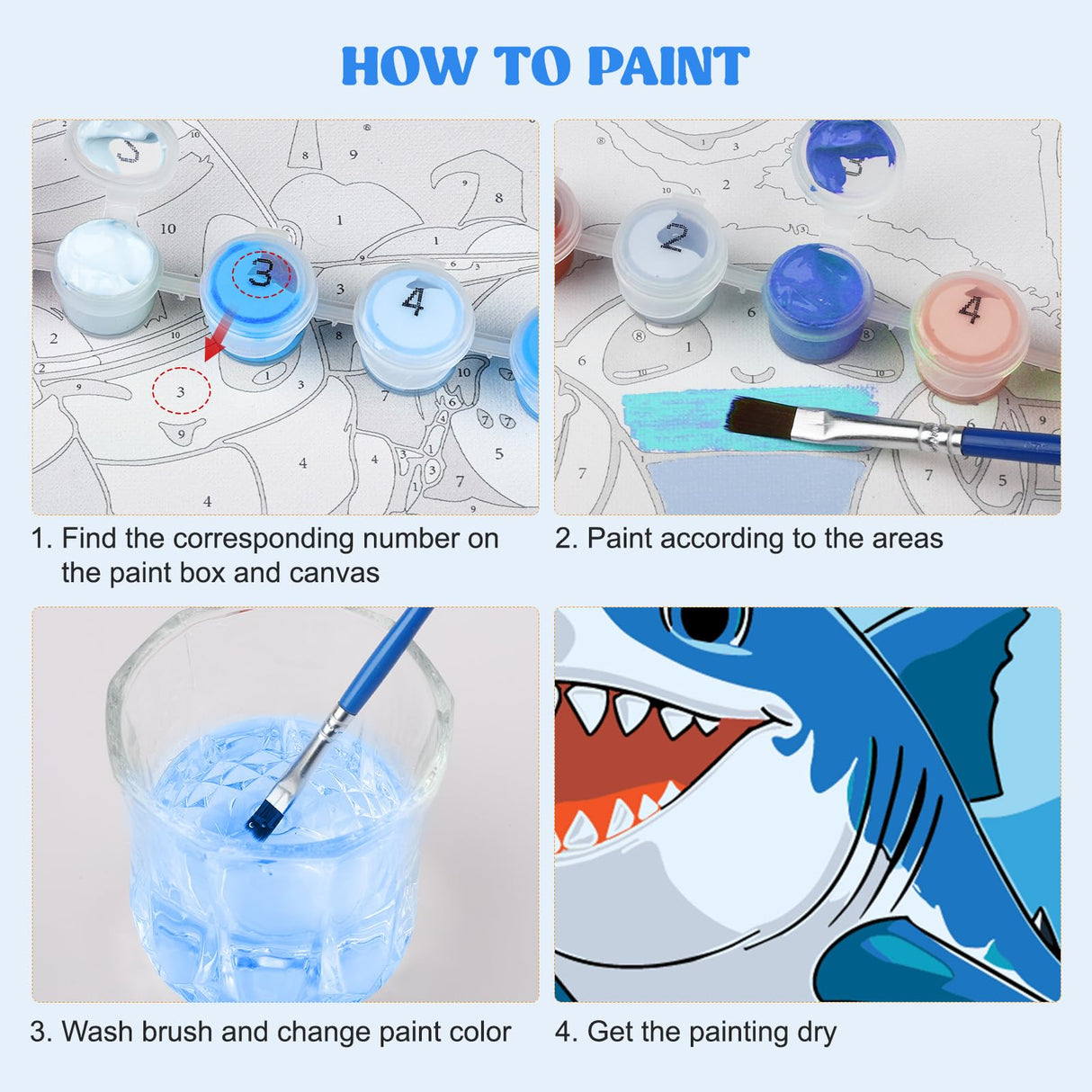 HOW TO PAINT

1. Find the corresponding number on the paint box and canvas

2. Paint according to the areas

3. Wash brush and change paint color

4. Get the painting dry