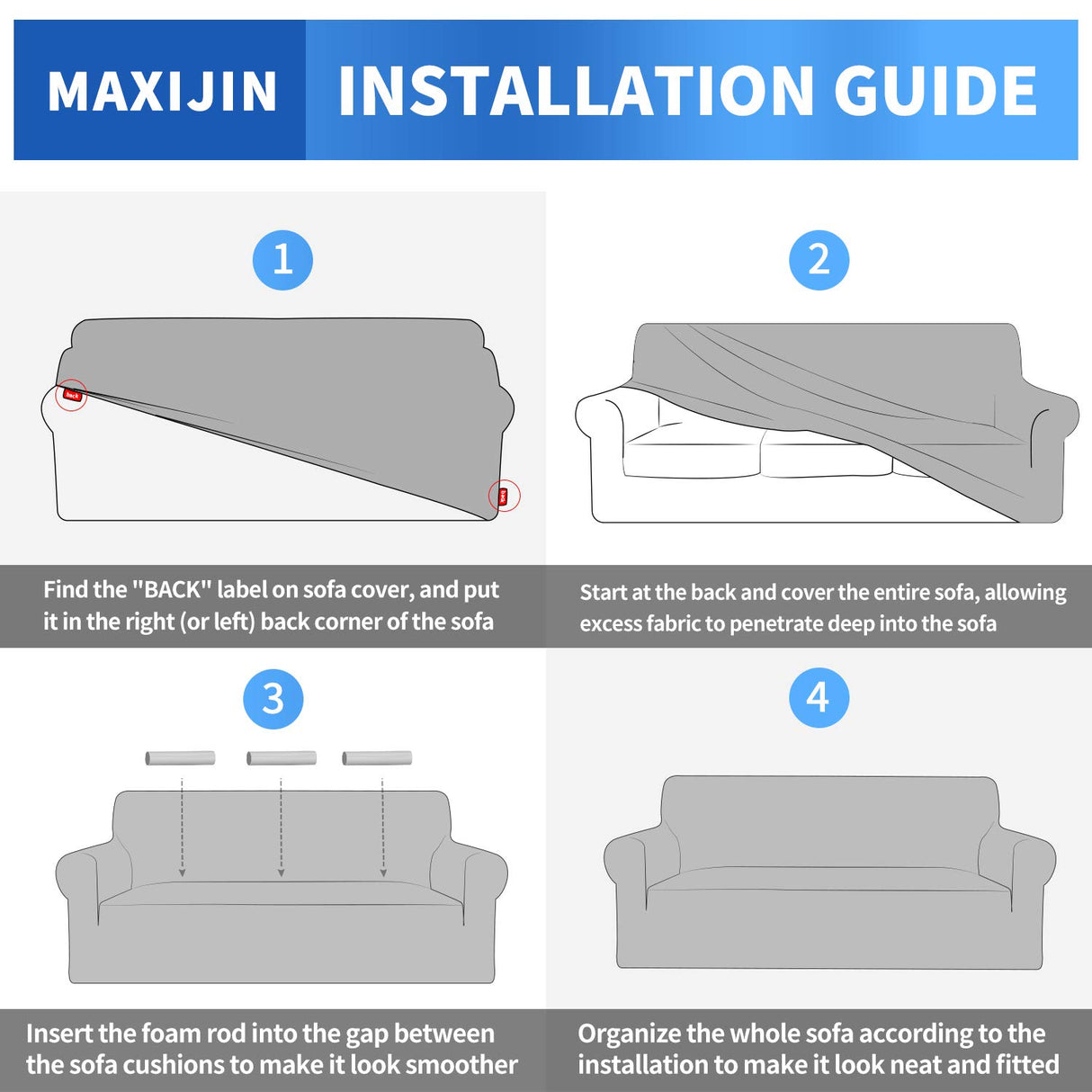 MAXIJIN INSTALLATION GUIDE

1

back

back

Find the "BACK" label on sofa cover, and put it in the right (or left) back corner of the sofa

2

Start at the back and cover the entire sofa, allowing excess fabric to penetrate deep into the sofa

3

Insert the foam rod into the gap between the sofa cushions to make it look smoother

4

Organize the whole sofa according to the installation to make it look neat and fitted