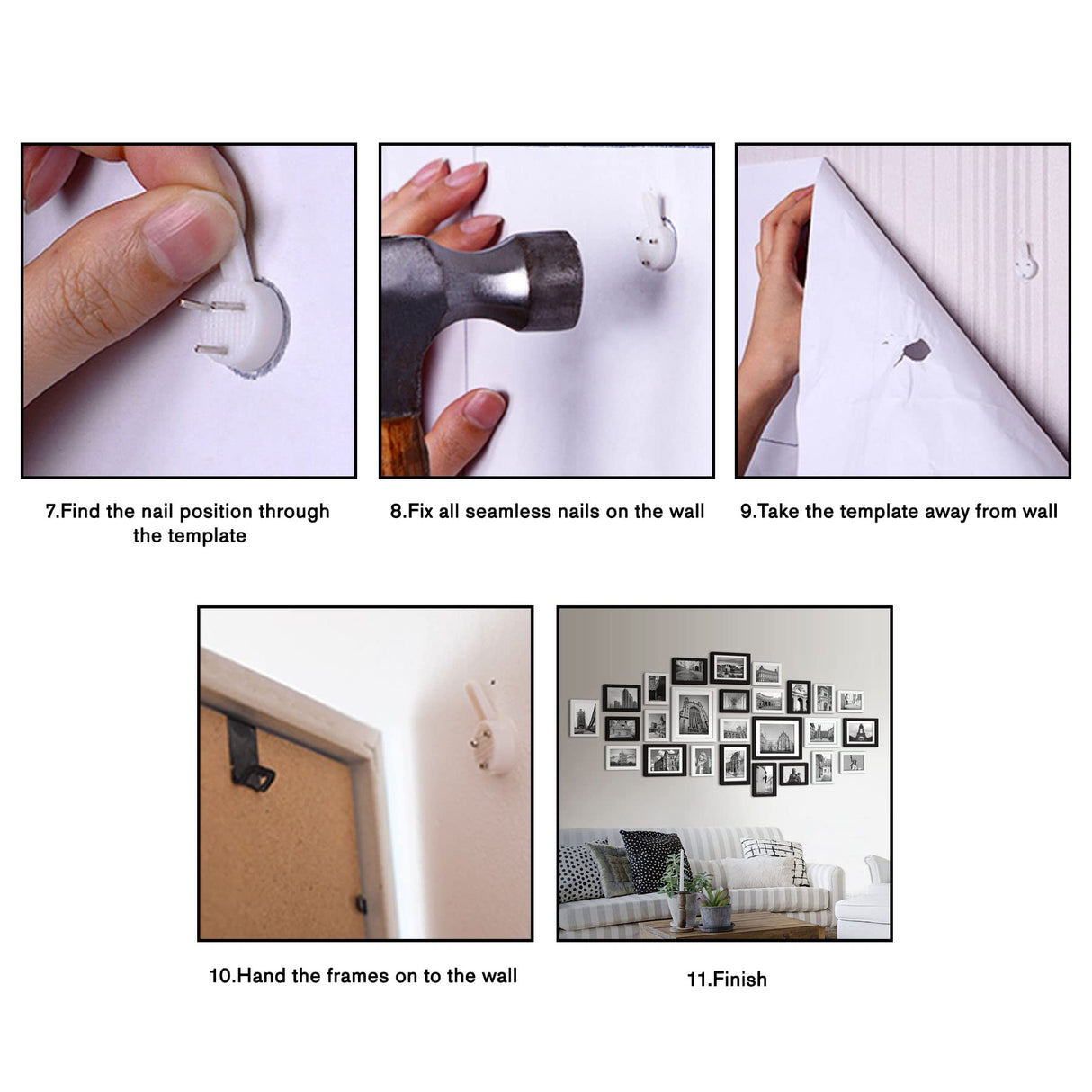 7.Find the nail position through the template

8.Fix all seamless nails on the wall

9.Take the template away from wall

10.Hand the frames on to the wall

11.Finish