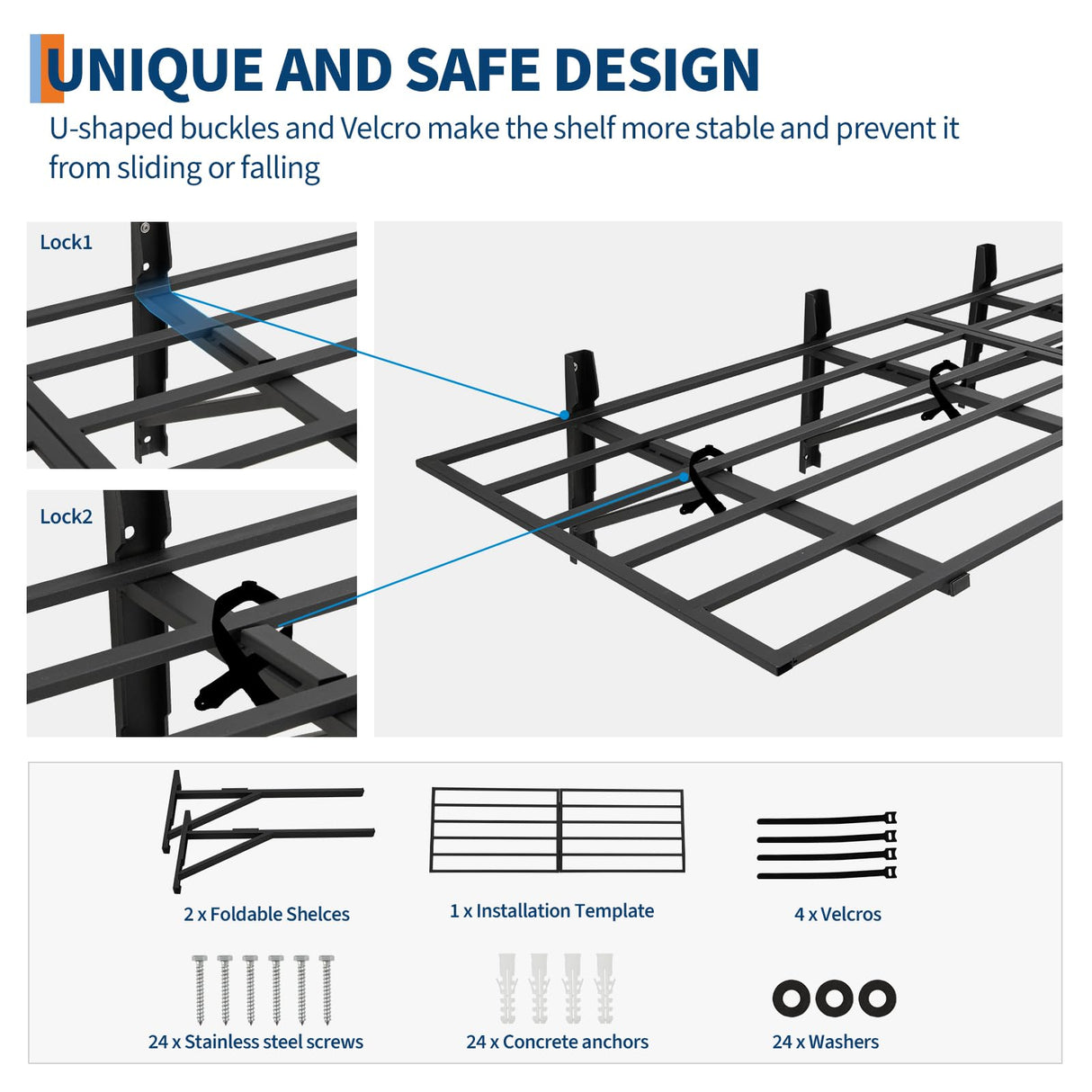 UNIQUE AND SAFE DESIGN

U-shaped buckles and Velcro make the shelf more stable and prevent it from sliding or falling

Lock1

Lock2

2 x Foldable Shelces

1 x Installation Template

4 x Velcros

24 x Stainless steel screws

24 x Concrete anchors

24 x Washers