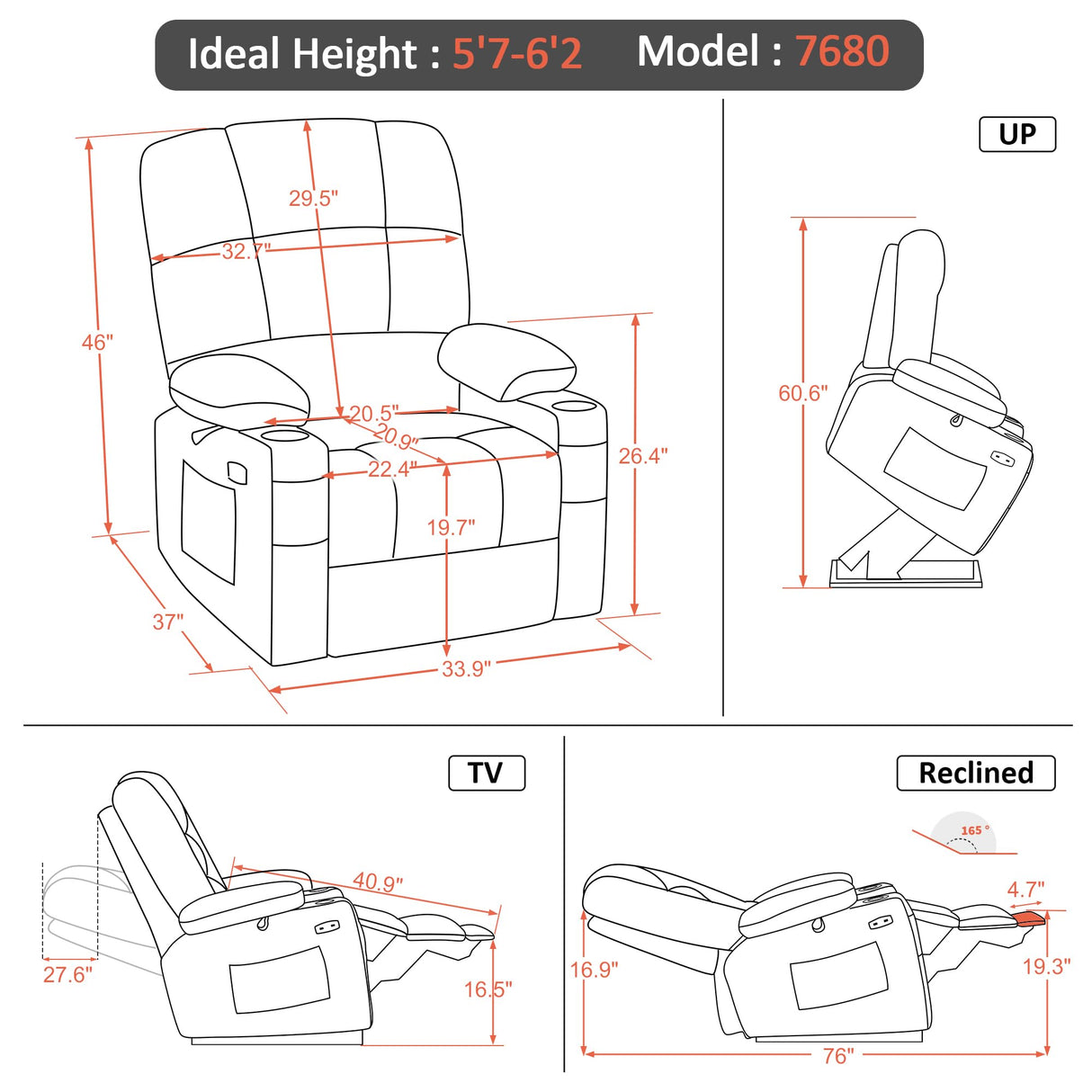 Ideal Height : 5'7-6'2 Model : 7680

29.5"
32.7"
46"
20.5"
20.9"
22.4"
26.4"
19.7"
37"
33.9"

UP

60.6"

TV

40.9"
27.6"
16.5"

Reclined

165 °
4.7"
16.9"
19.3"
76"