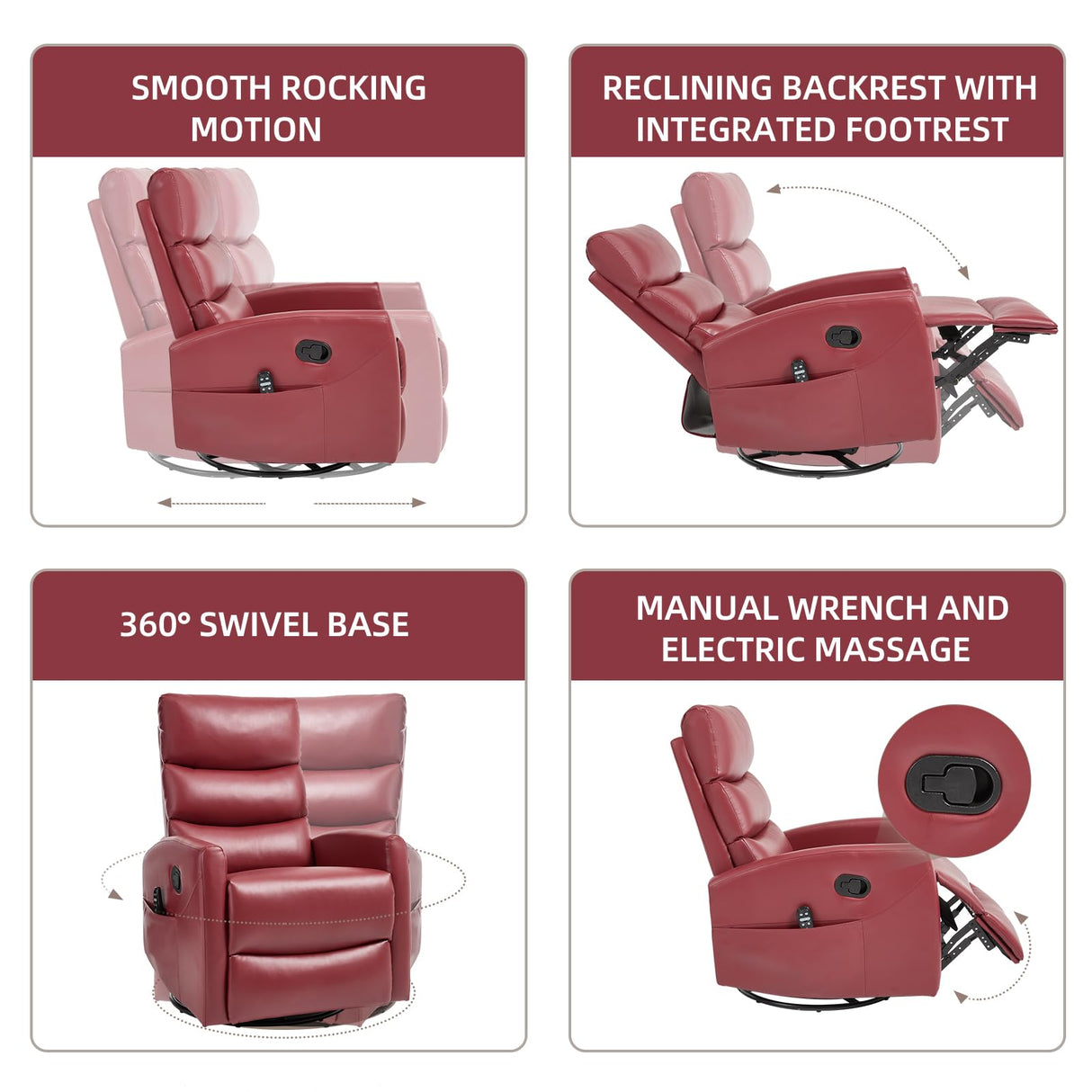 SMOOTH ROCKING MOTION

RECLINING BACKREST WITH INTEGRATED FOOTREST

360° SWIVEL BASE

MANUAL WRENCH AND ELECTRIC MASSAGE