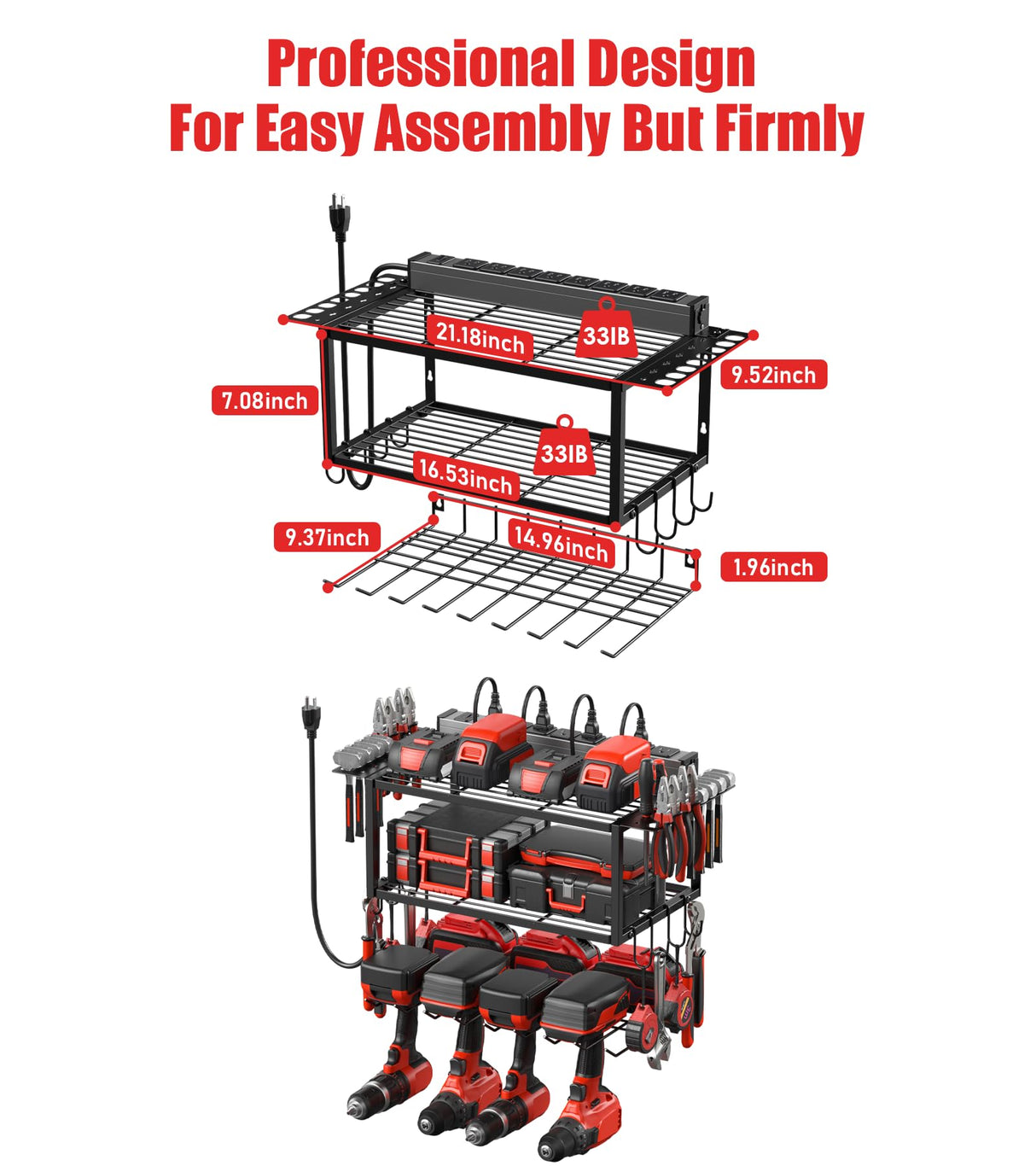 Professional Design
For Easy Assembly But Firmly

21.18inch
33IB
9.52inch
7.08inch
33IB
16.53inch
9.37inch
14.96inch
1.96inch