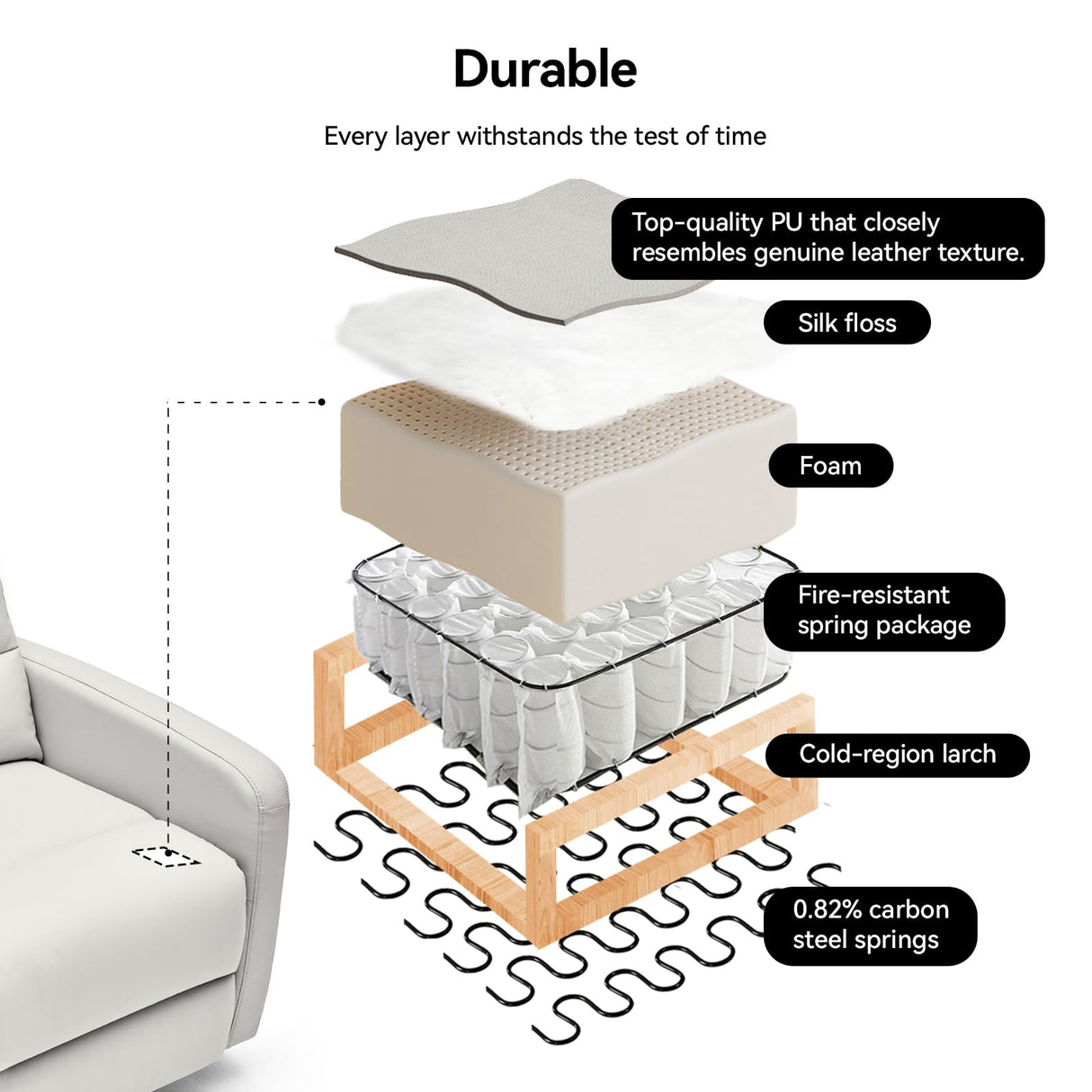 Durable

Every layer withstands the test of time

Top-quality PU that closely resembles genuine leather texture.

Silk floss

Foam

Fire-resistant spring package

Cold-region larch

0.82% carbon steel springs