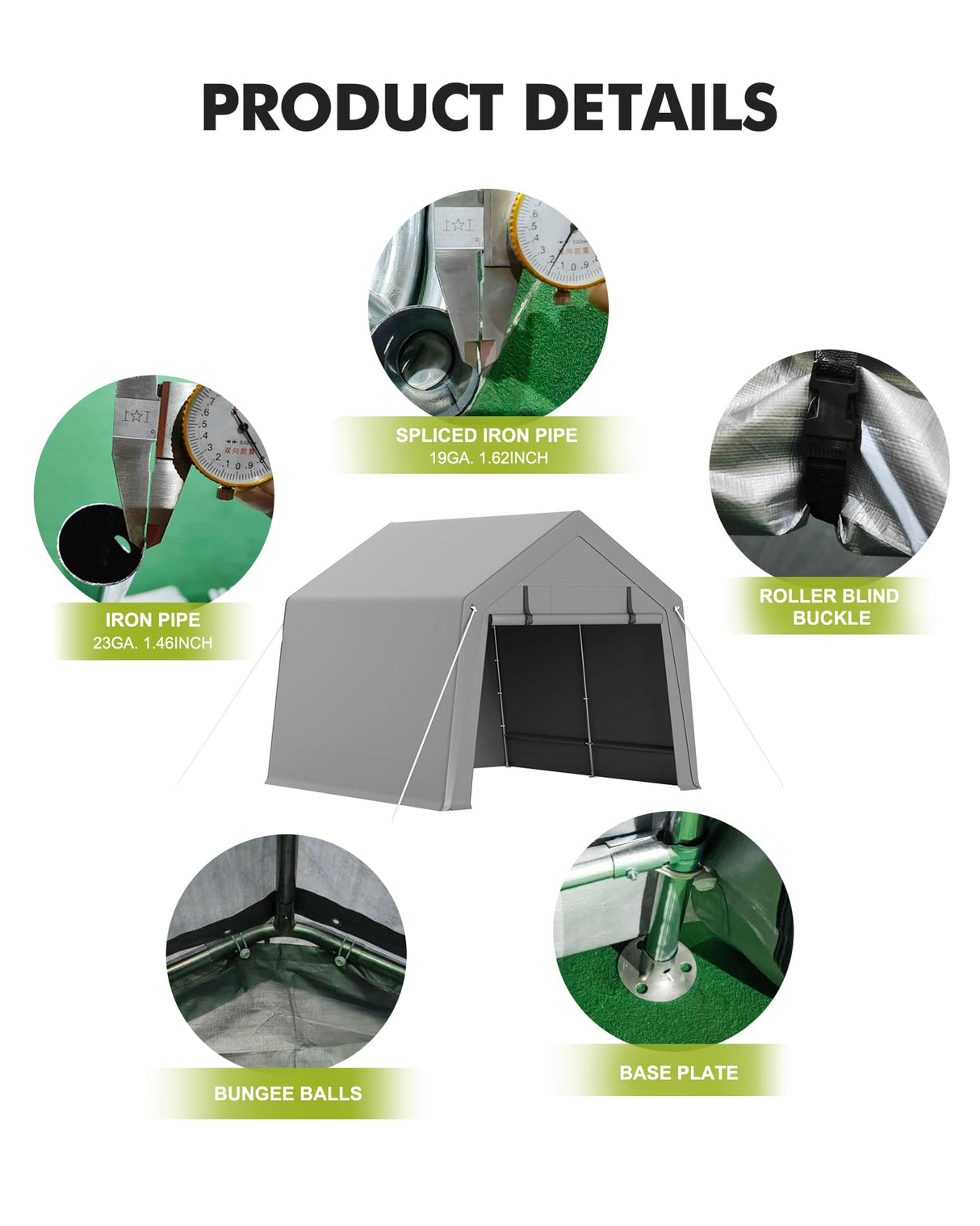 PRODUCT DETAILS

SPLICED IRON PIPE
19GA. 1.62INCH

IRON PIPE
23GA. 1.46INCH

ROLLER BLIND BUCKLE

BUNGEE BALLS

BASE PLATE