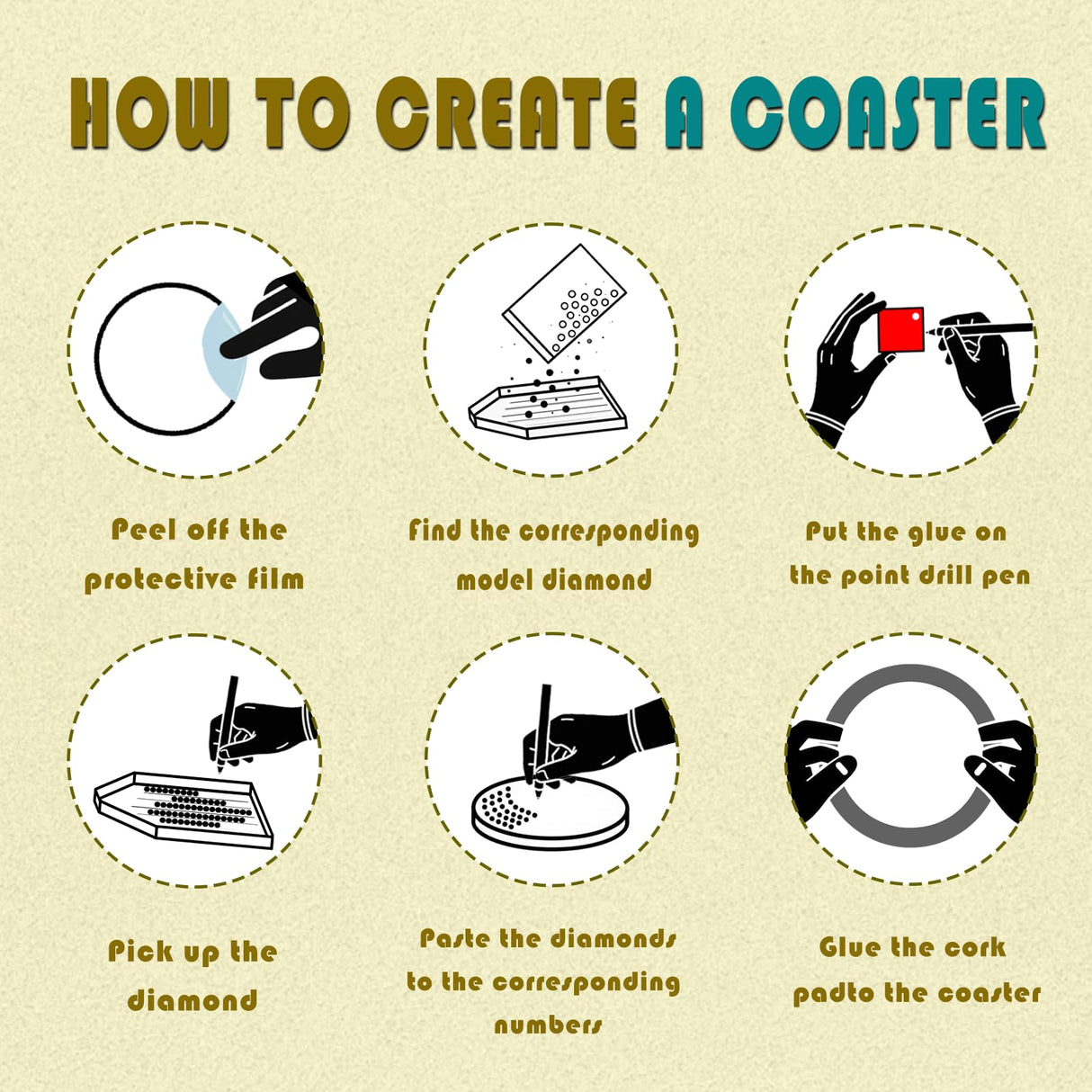 HOW TO CREATE A COASTER

Peel off the protective film

Find the corresponding model diamond

Put the glue on the point drill pen

Pick up the diamond

Paste the diamonds to the corresponding numbers

Glue the cork padto the coaster