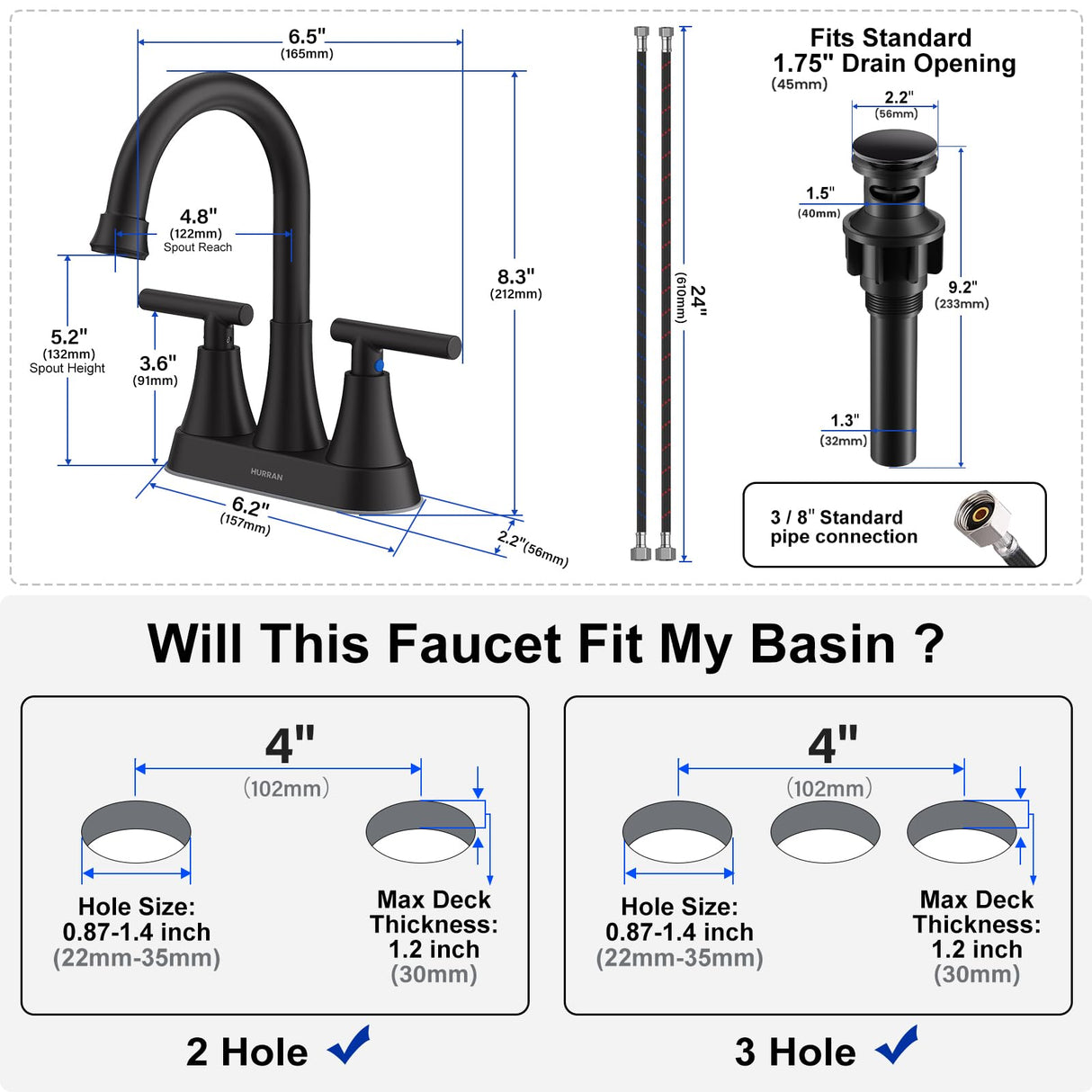 6.5"
(165mm)

4.8"
(122mm)
Spout Reach

8.3"
(212mm)

5.2"
(132mm)
Spout Height

3.6"
(91mm)

HURRAN

6.2"
(157mm)

2.2"(56mm)

24"
(610mm)

Fits Standard
1.75" Drain Opening
(45mm)

2.2"
(56mm)

1.5"
(40mm)

9.2"
(233mm)

1.3"
(32mm)

3 / 8" Standard
pipe connection

Will This Faucet Fit My Basin ?

4"
(102mm)

Hole Size:
0.87-1.4 inch
(22mm-35mm)

Max Deck
Thickness:
1.2 inch
(30mm)

2 Hole

4"
(102mm)

Hole Size:
0.87-1.4 inch
(22mm-35mm)

Max Deck
Thickness:
1.2 inch
(30mm)

3 Hole