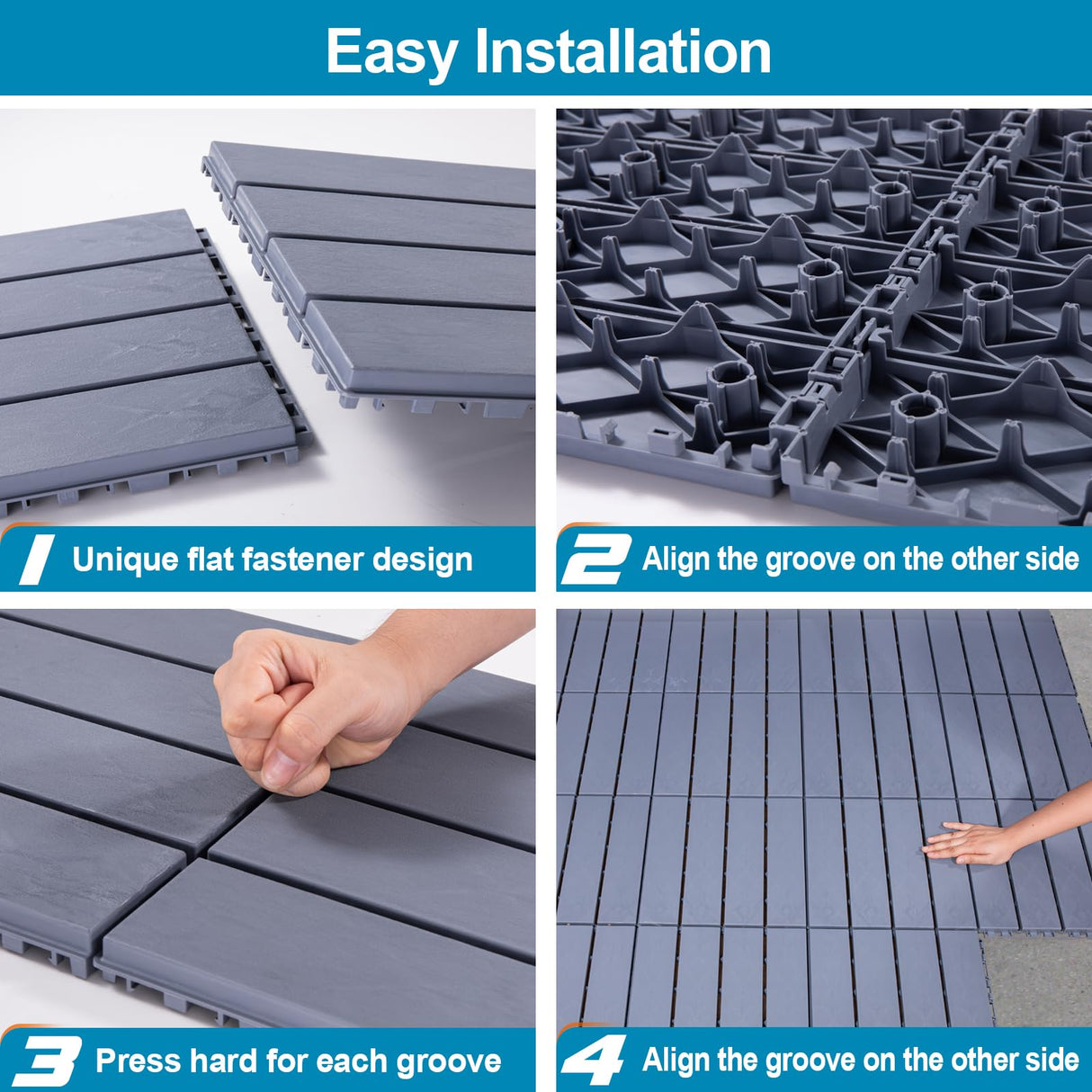 Easy Installation

1 Unique flat fastener design

2 Align the groove on the other side

3 Press hard for each groove

4 Align the groove on the other side