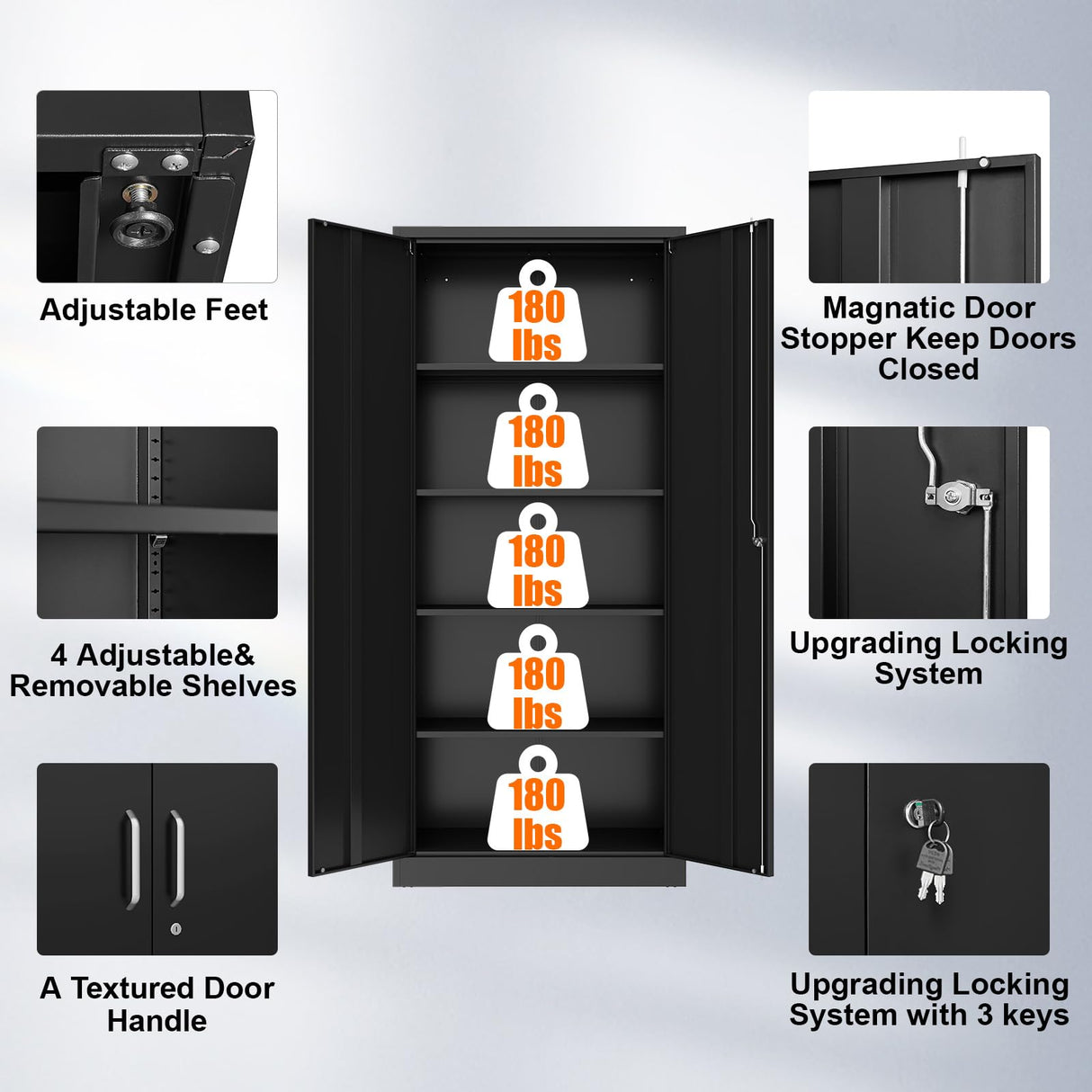 Adjustable Feet

4 Adjustable& Removable Shelves

A Textured Door Handle

180 lbs

180 lbs

180 lbs

180 lbs

180 lbs

Magnatic Door Stopper Keep Doors Closed

Upgrading Locking System

Upgrading Locking System with 3 keys