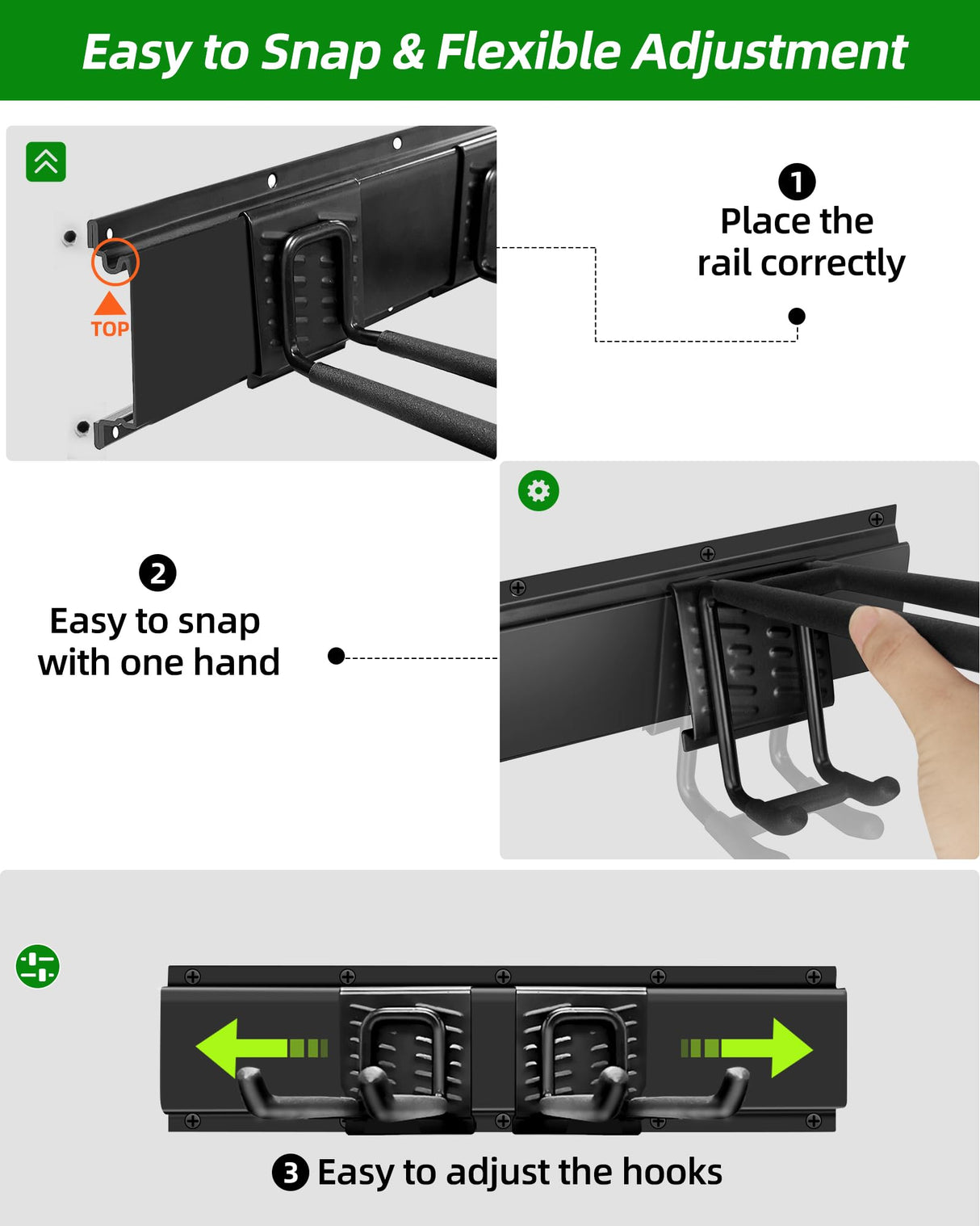 Easy to Snap & Flexible Adjustment

TOP

1
Place the rail correctly

2
Easy to snap with one hand

3 Easy to adjust the hooks