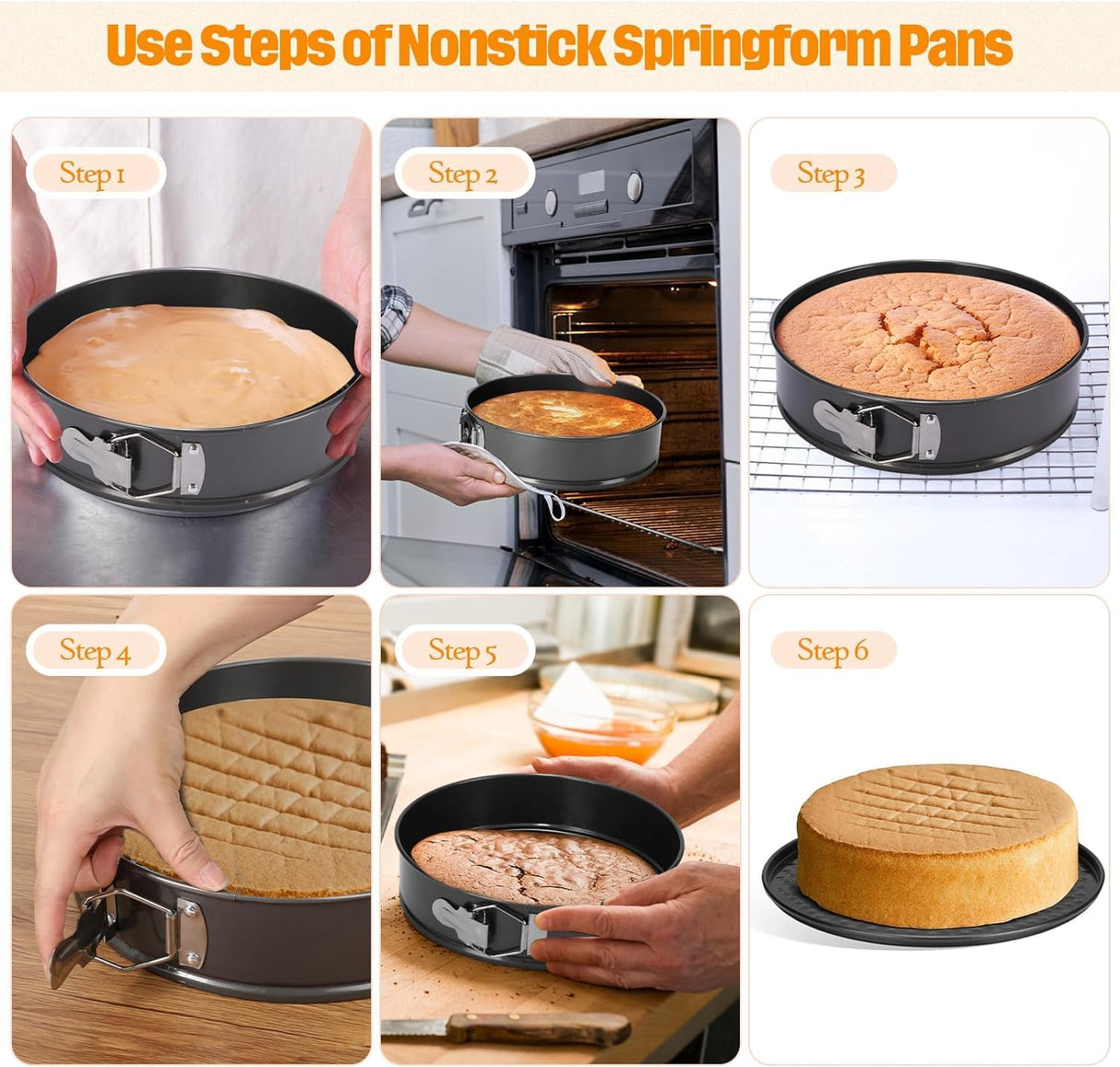 Use Steps of Nonstick Springform Pans

Step 1

Step 2

Step 3

Step 4

Step 5

Step 6