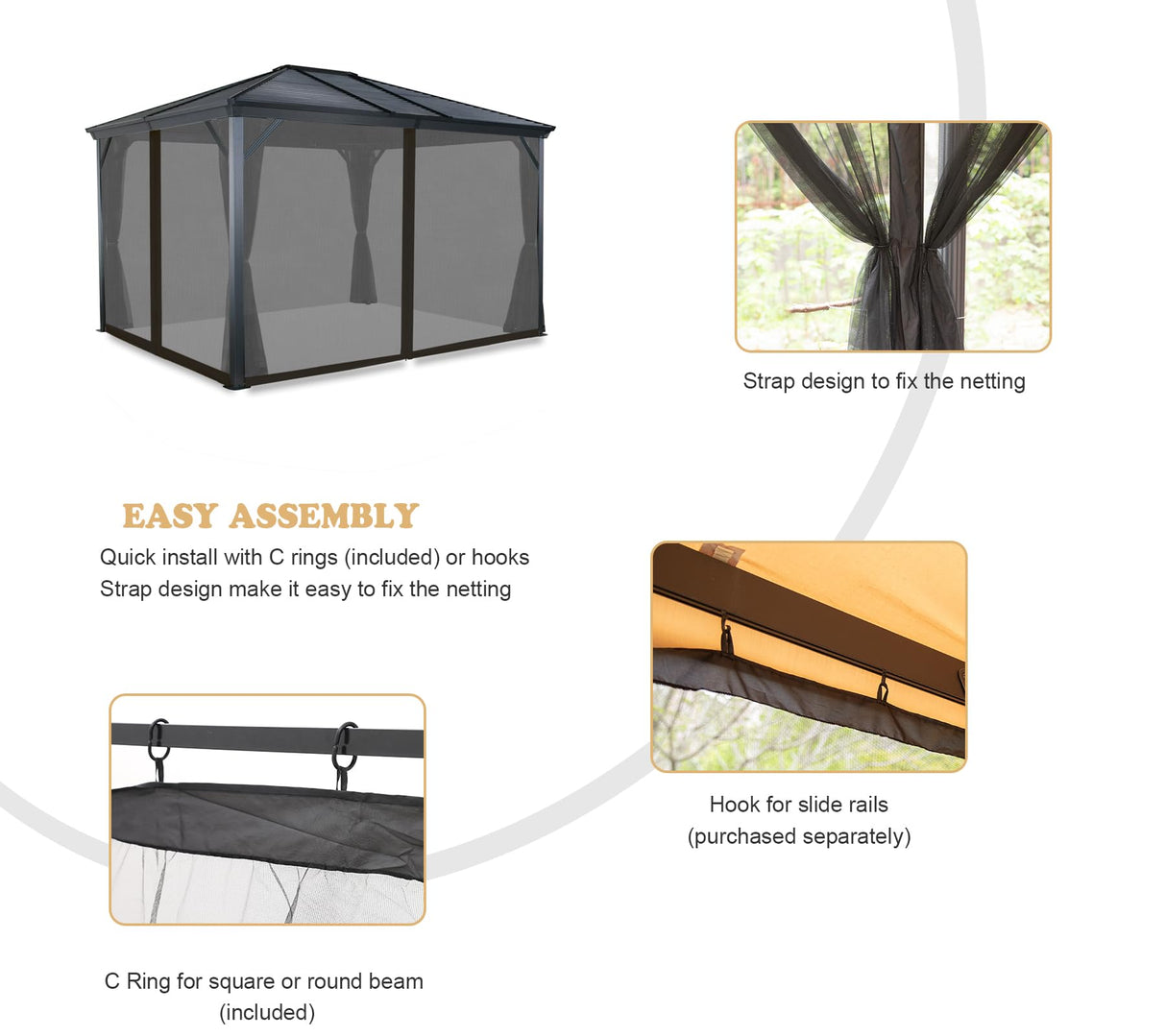 Strap design to fix the netting

EASY ASSEMBLY

Quick install with C rings (included) or hooks
Strap design make it easy to fix the netting

Hook for slide rails
(purchased separately)

C Ring for square or round beam
(included)