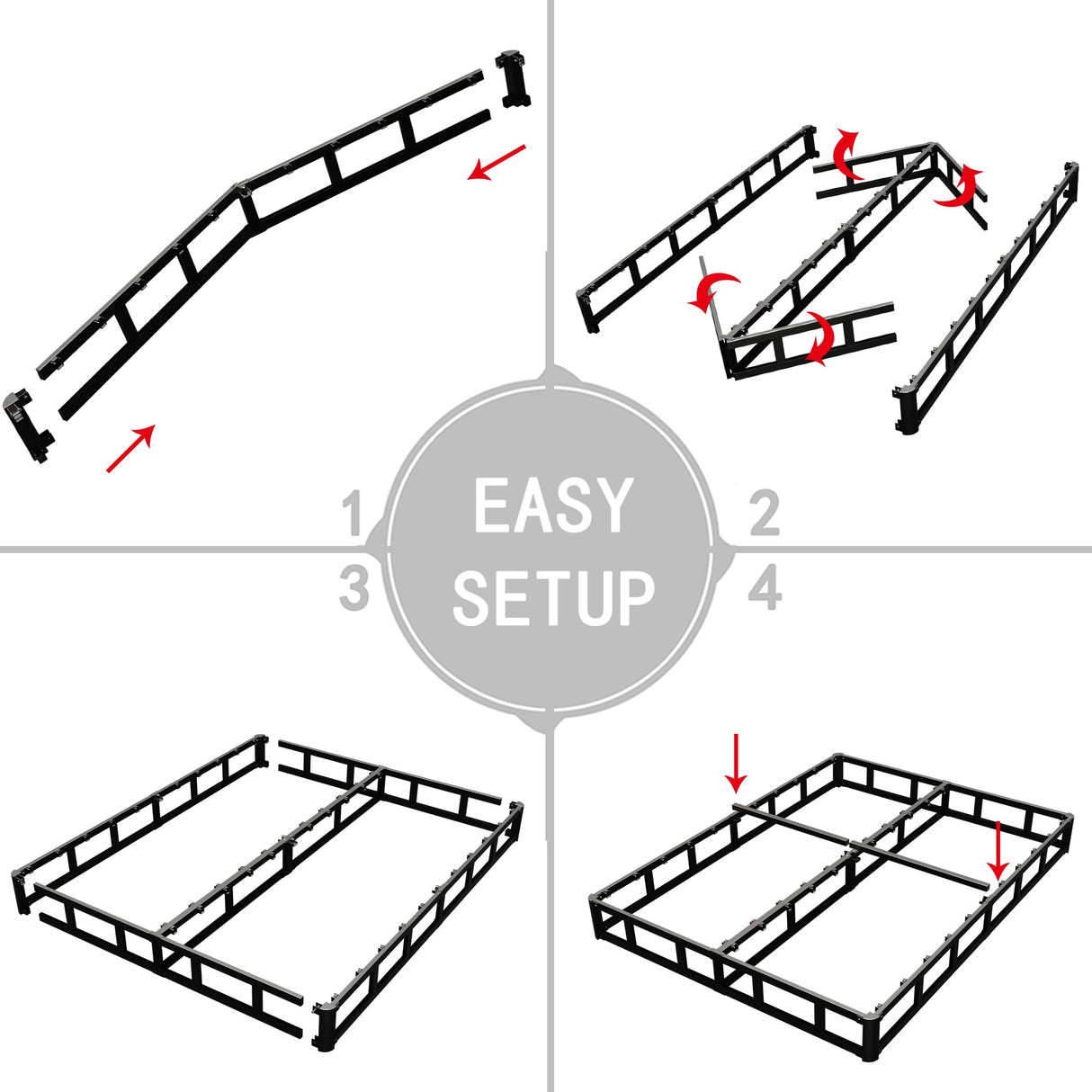 1
2
EASY SETUP
3
4