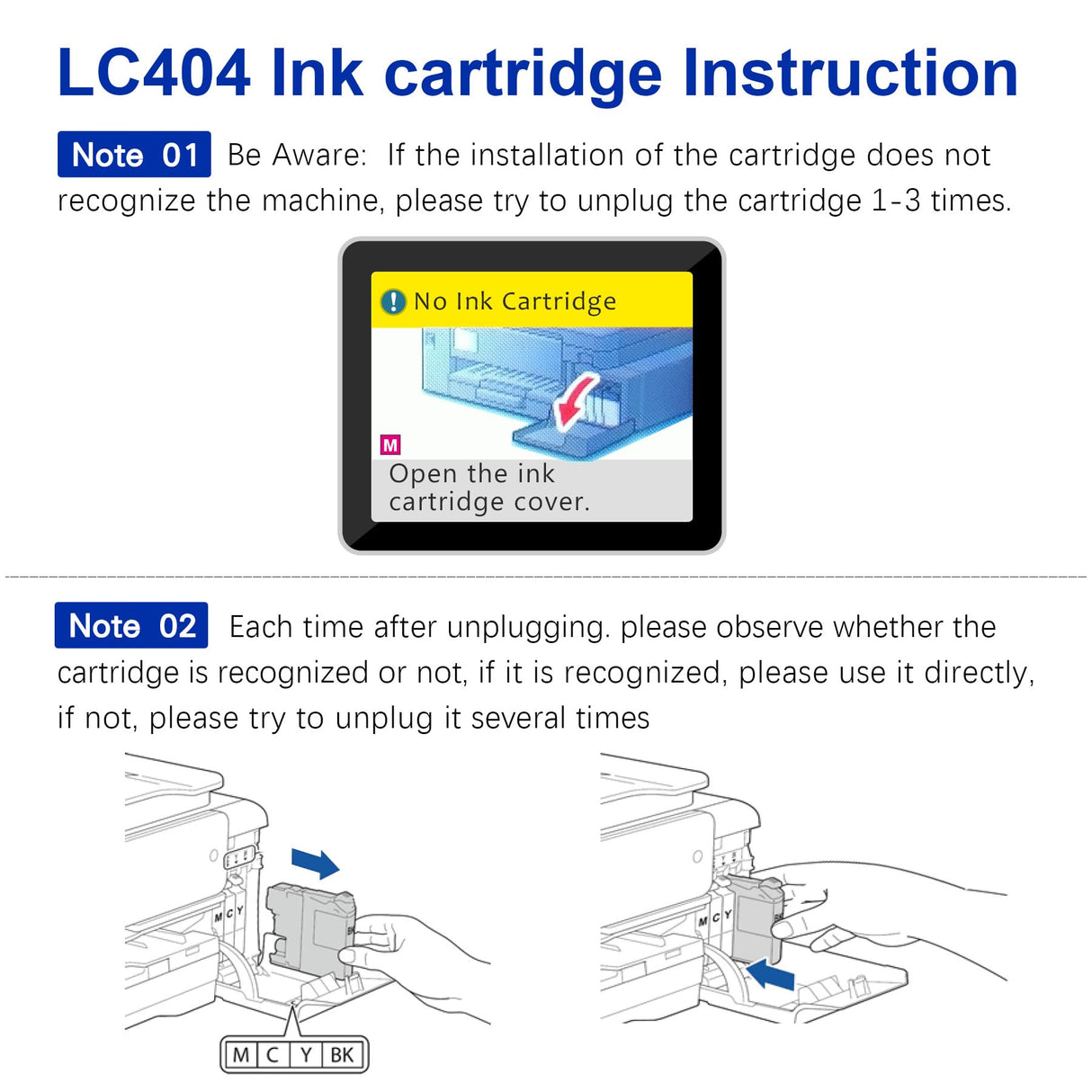 LC404 Ink cartridge Instruction

Note 01 Be Aware: If the installation of the cartridge does not recognize the machine, please try to unplug the cartridge 1-3 times.

No Ink Cartridge

M

Open the ink cartridge cover.

Note 02 Each time after unplugging. please observe whether the cartridge is recognized or not, if it is recognized, please use it directly, if not, please try to unplug it several times

M C Y BK

M C Y BK

M C Y