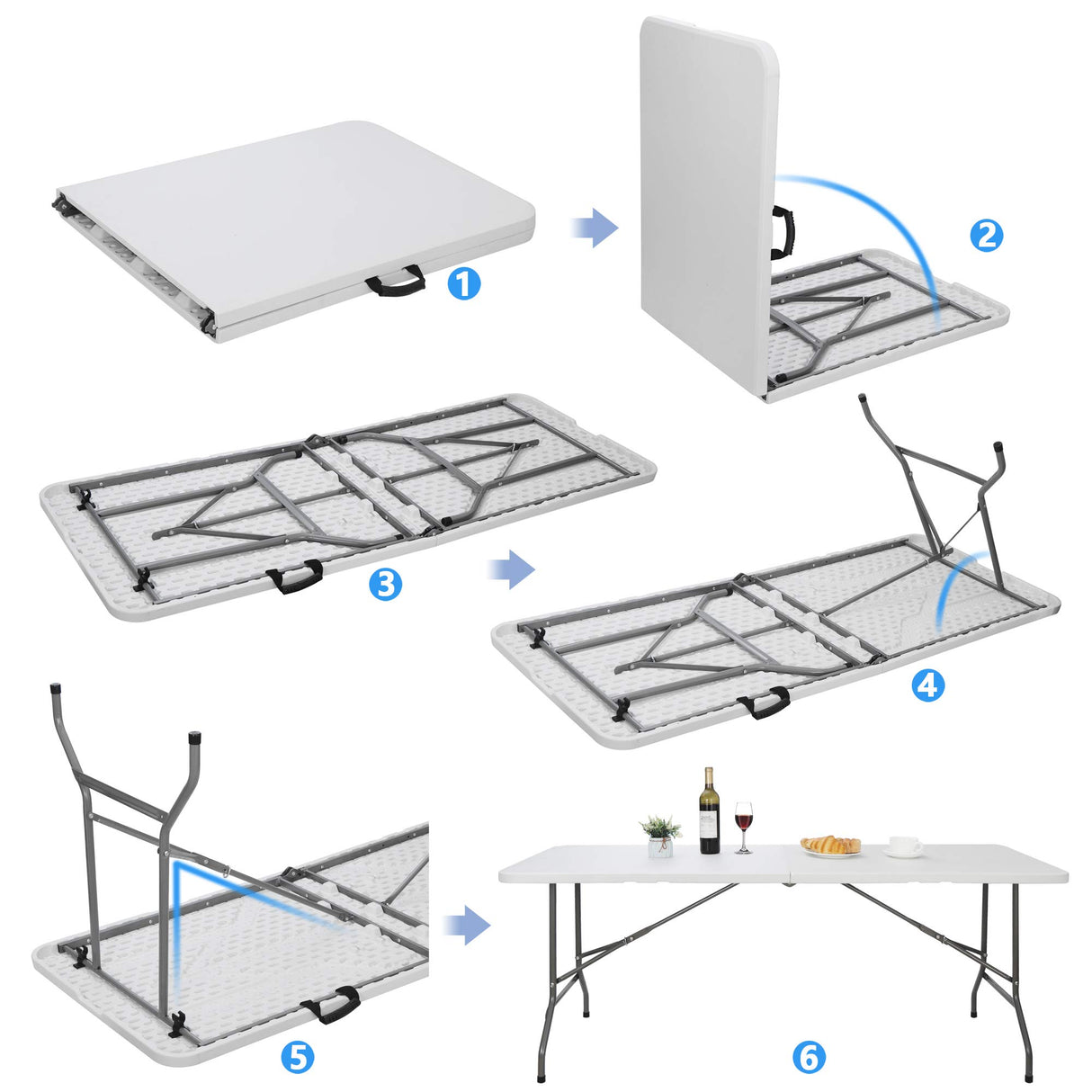 1
2
3
4
5
6