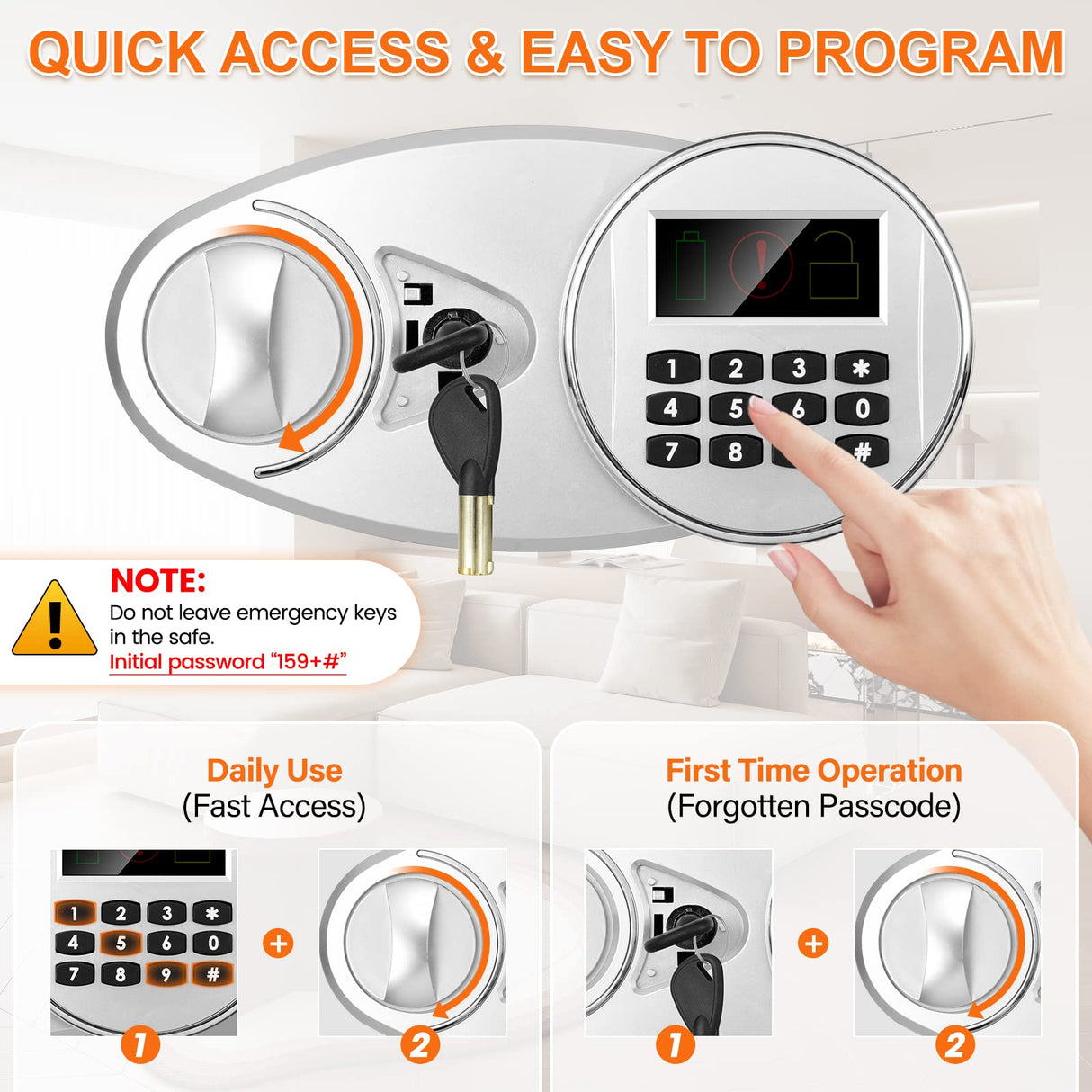 QUICK ACCESS & EASY TO PROGRAM

1 2 3 *
4 5 6 0
7 8 #

NOTE:
Do not leave emergency keys in the safe.
Initial password "159+#"

Daily Use
(Fast Access)

1 2 3 *
4 5 6 0
7 8 9 #

+

1

2

First Time Operation
(Forgotten Passcode)

+

1

2