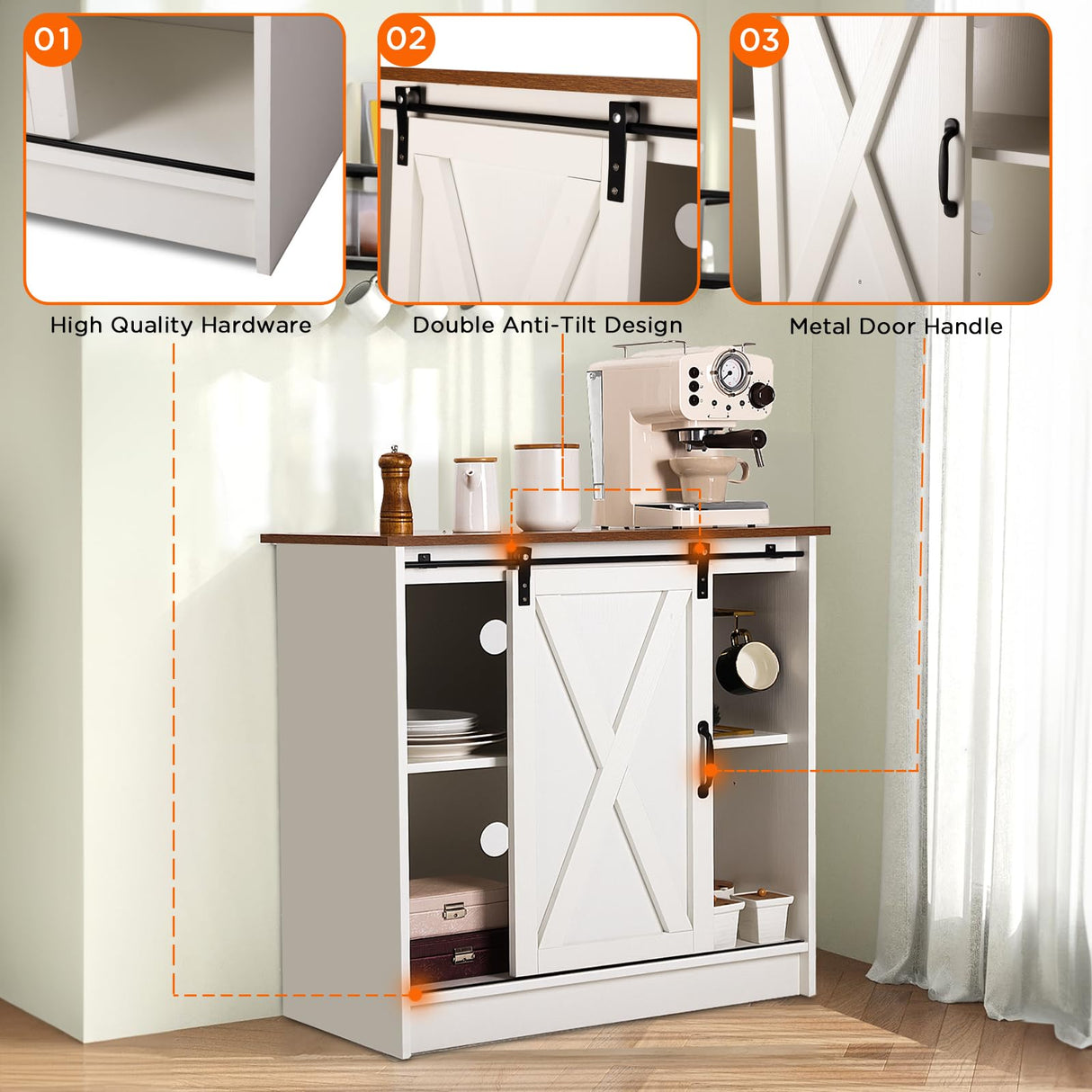 01

High Quality Hardware

02

Double Anti-Tilt Design

03

Metal Door Handle