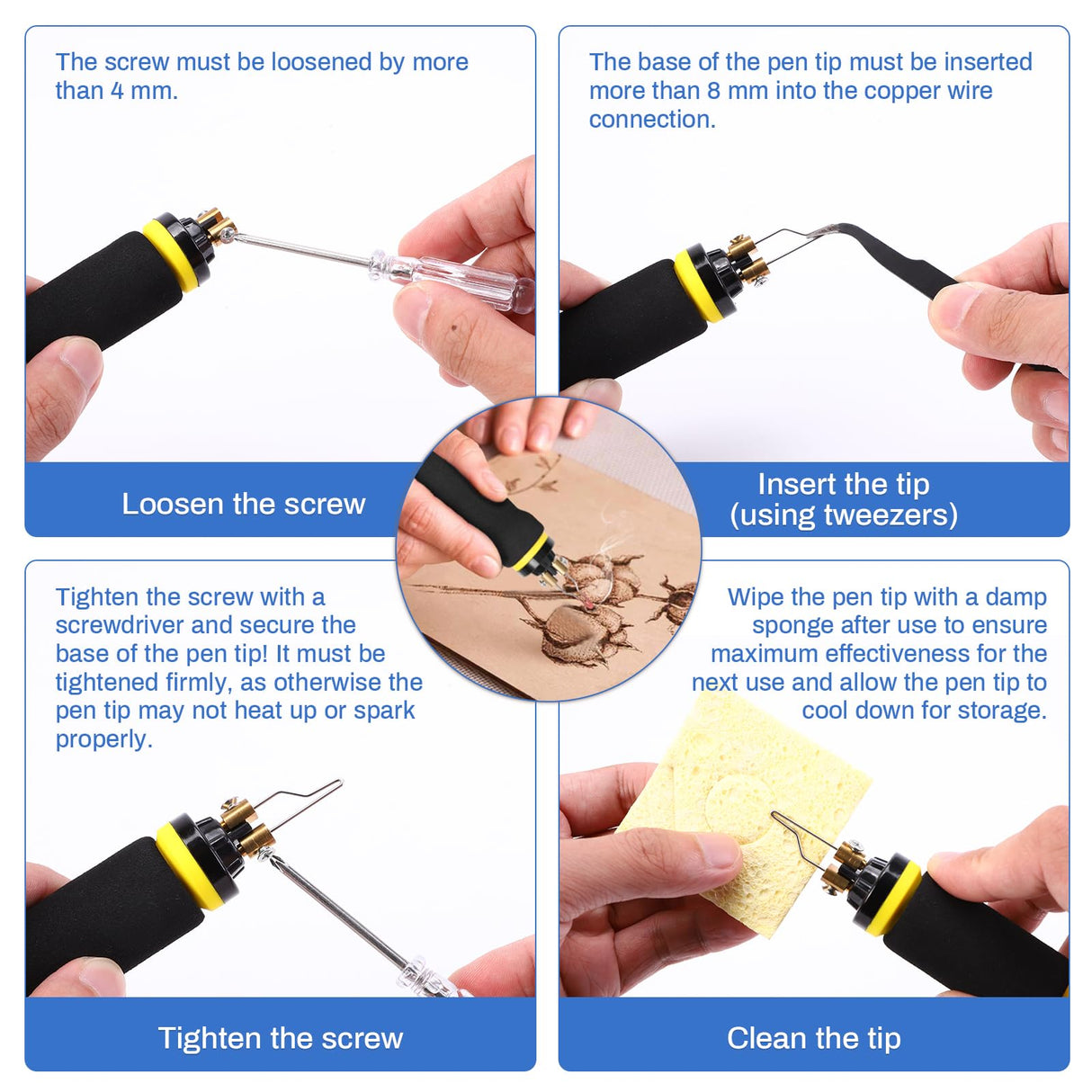 The screw must be loosened by more than 4 mm.

Loosen the screw

The base of the pen tip must be inserted more than 8 mm into the copper wire connection.

Insert the tip
(using tweezers)

Tighten the screw with a screwdriver and secure the base of the pen tip! It must be tightened firmly, as otherwise the pen tip may not heat up or spark properly.

Tighten the screw

Wipe the pen tip with a damp sponge after use to ensure maximum effectiveness for the next use and allow the pen tip to cool down for storage.

Clean the tip