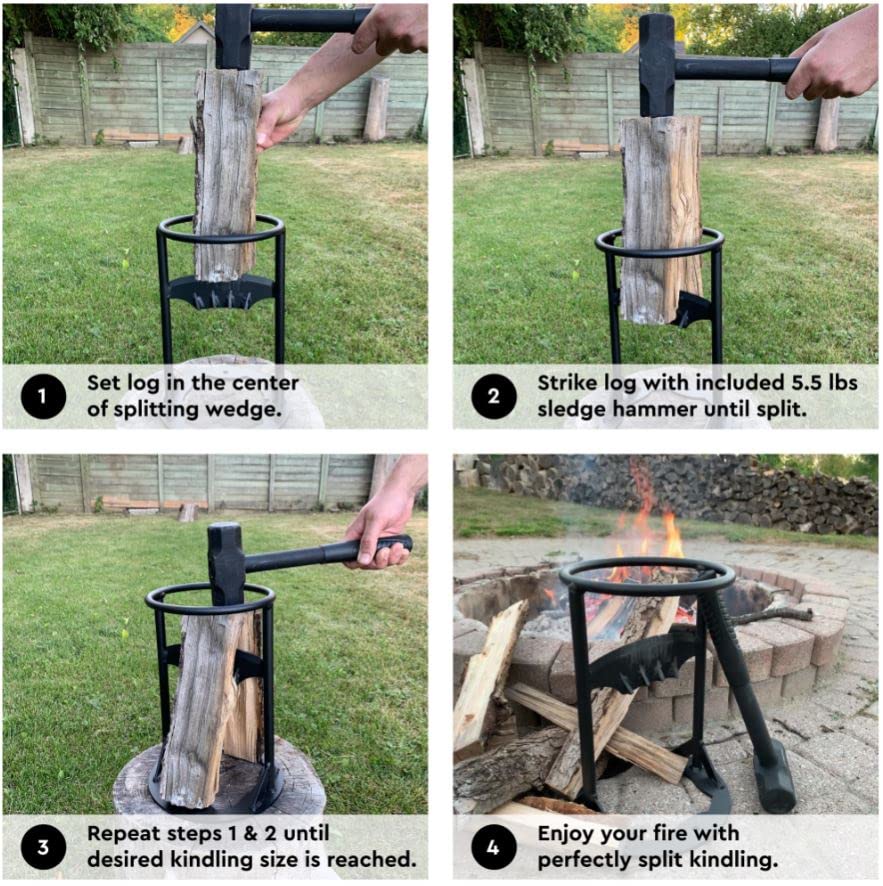 1 Set log in the center of splitting wedge.

2 Strike log with included 5.5 lbs sledge hammer until split.

3 Repeat steps 1 & 2 until desired kindling size is reached.

4 Enjoy your fire with perfectly split kindling.