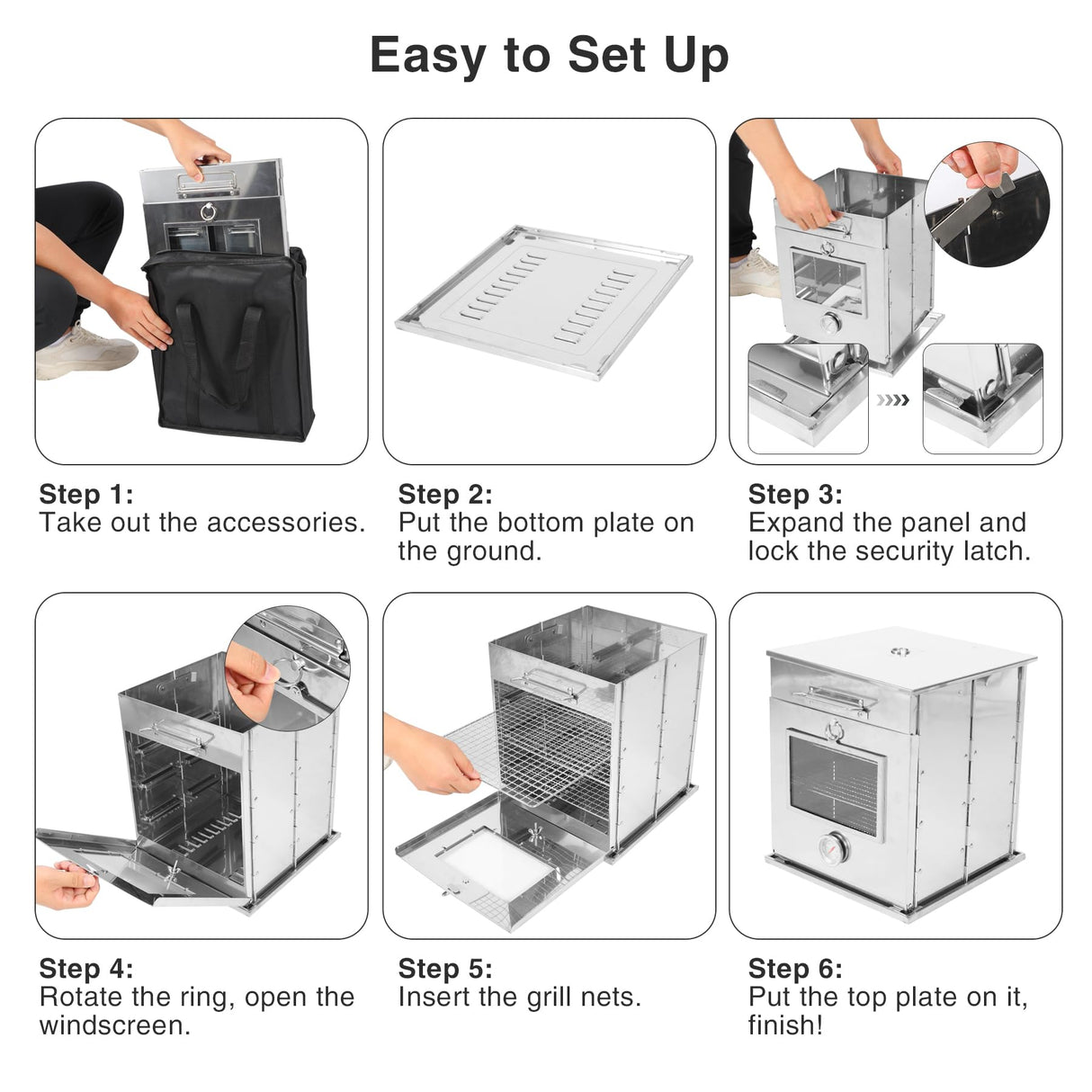 Easy to Set Up

Step 1:
Take out the accessories.

Step 2:
Put the bottom plate on the ground.

Step 3:
Expand the panel and lock the security latch.

Step 4:
Rotate the ring, open the windscreen.

Step 5:
Insert the grill nets.

Step 6:
Put the top plate on it, finish!