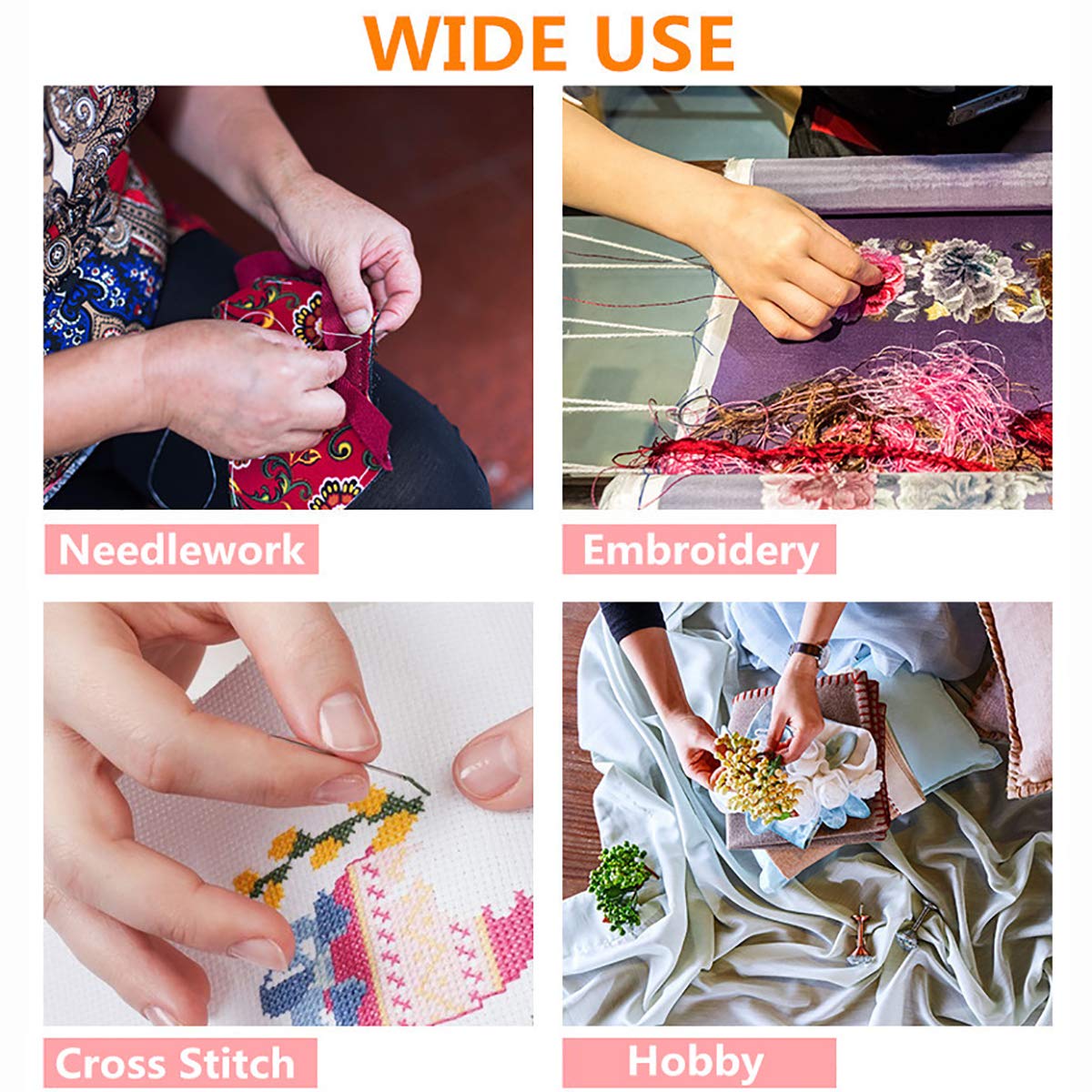 WIDE USE

Needlework

Embroidery

Cross Stitch

Hobby