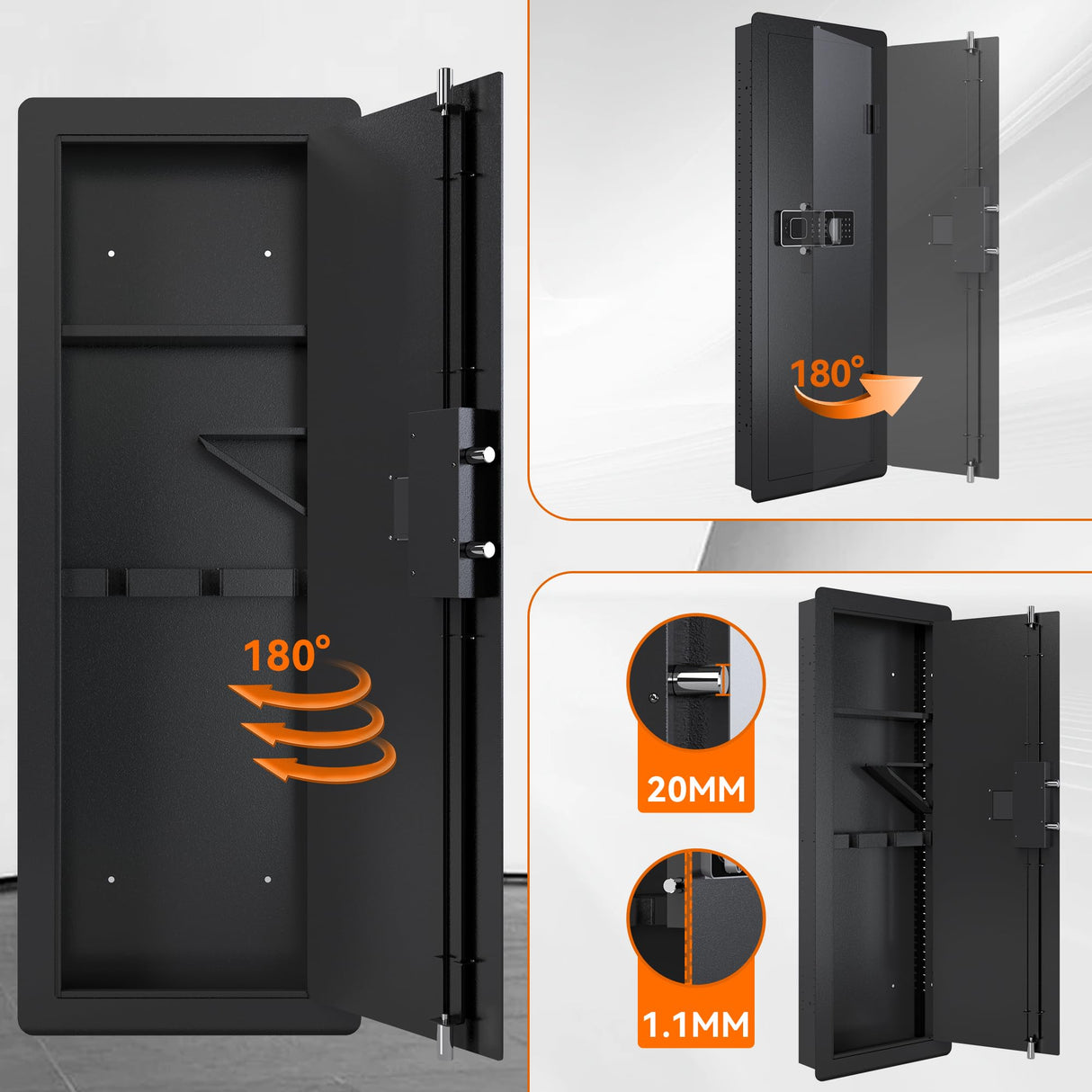 180°

180°

20MM

1.1MM