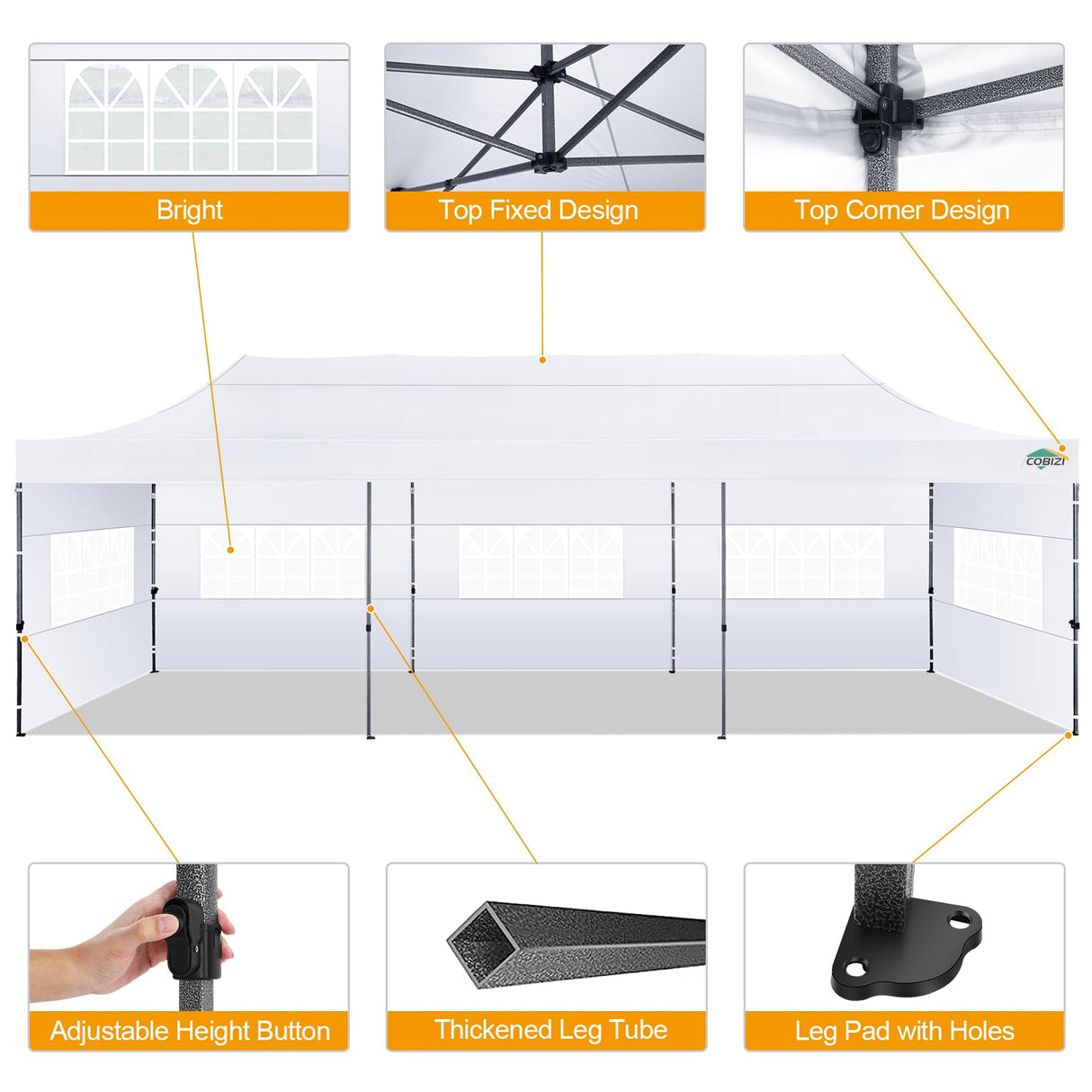 Bright

Top Fixed Design

Top Corner Design

COBIZI

Adjustable Height Button

Thickened Leg Tube

Leg Pad with Holes