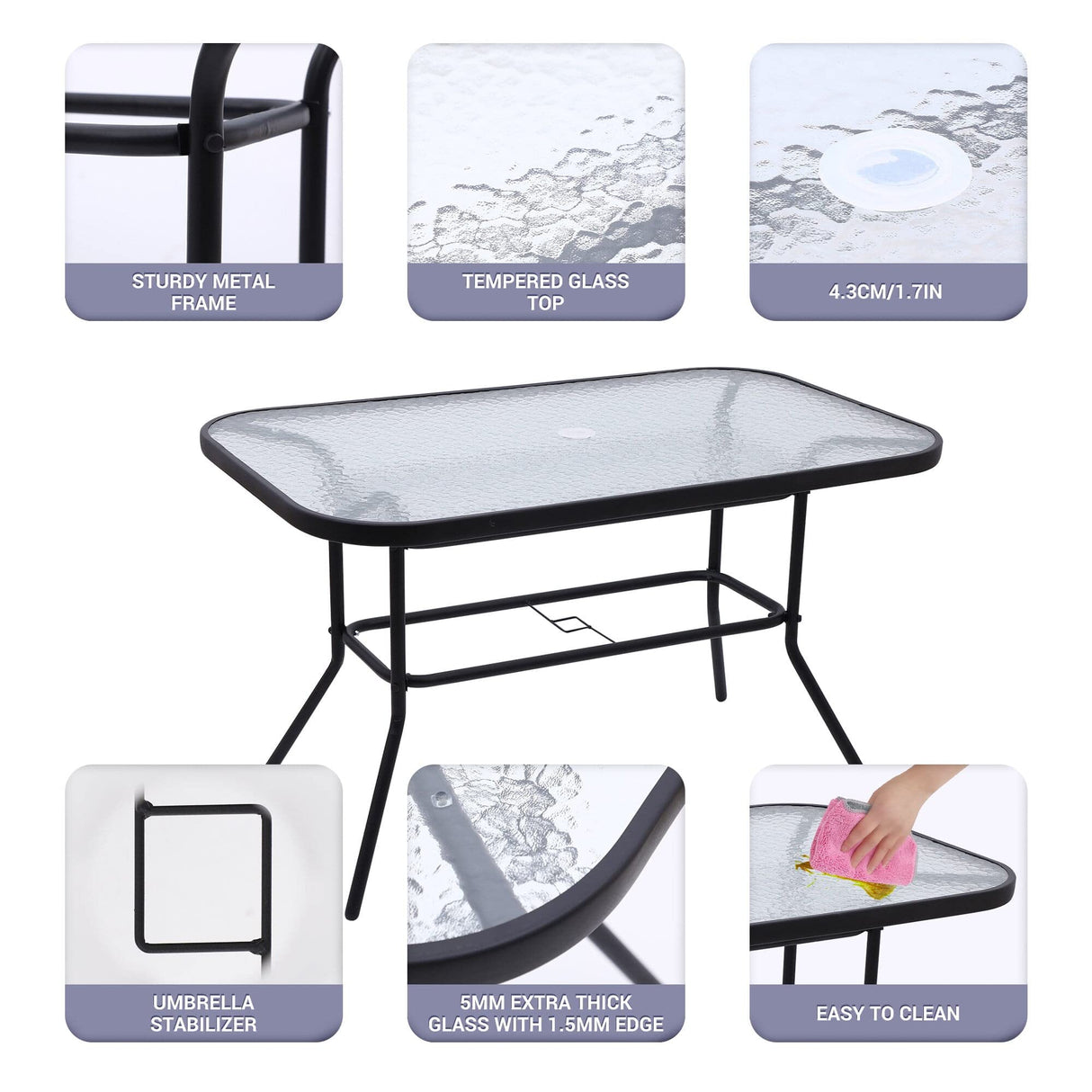 STURDY METAL FRAME

TEMPERED GLASS TOP

4.3CM/1.7IN

UMBRELLA STABILIZER

5MM EXTRA THICK GLASS WITH 1.5MM EDGE

EASY TO CLEAN