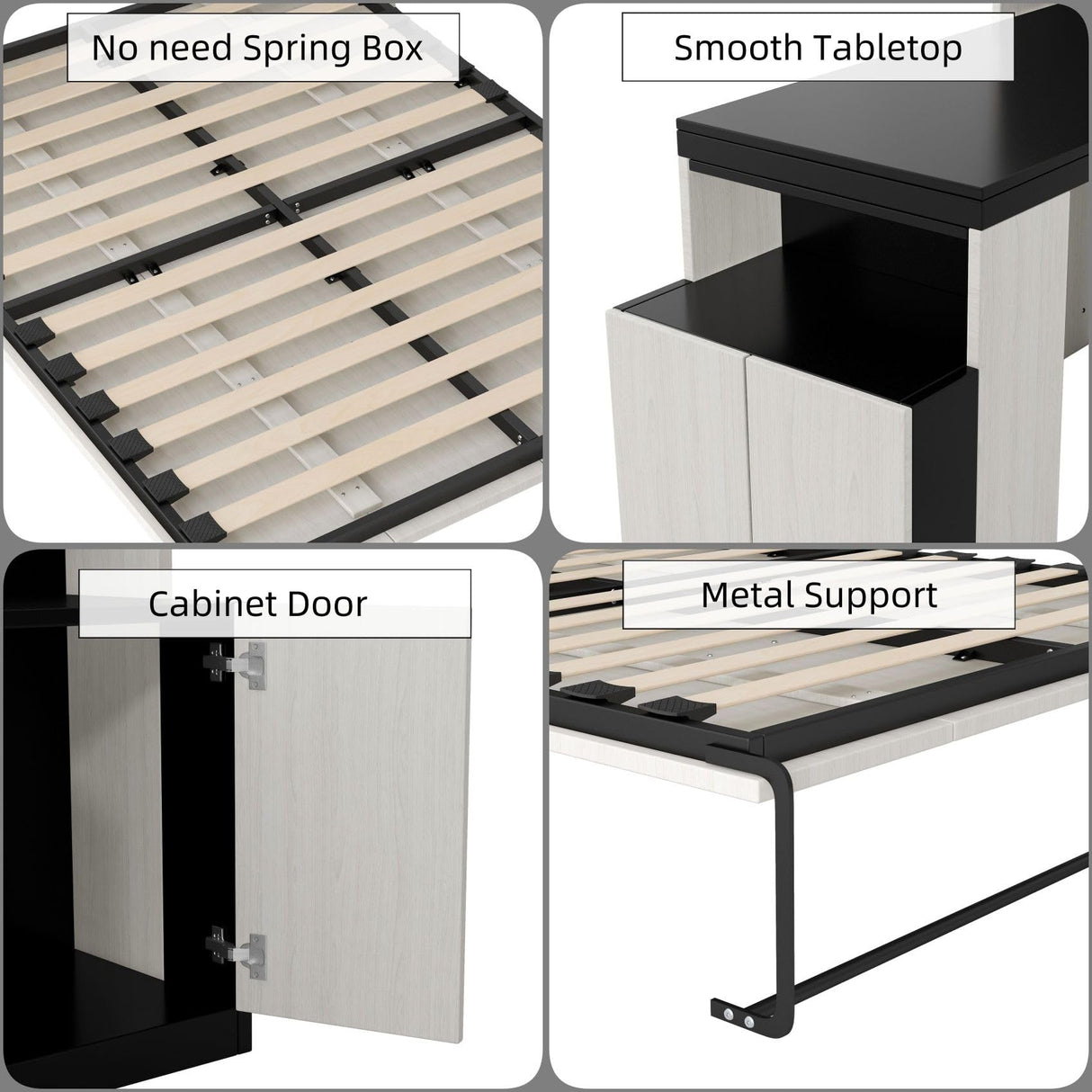 No need Spring Box

Smooth Tabletop

Cabinet Door

Metal Support