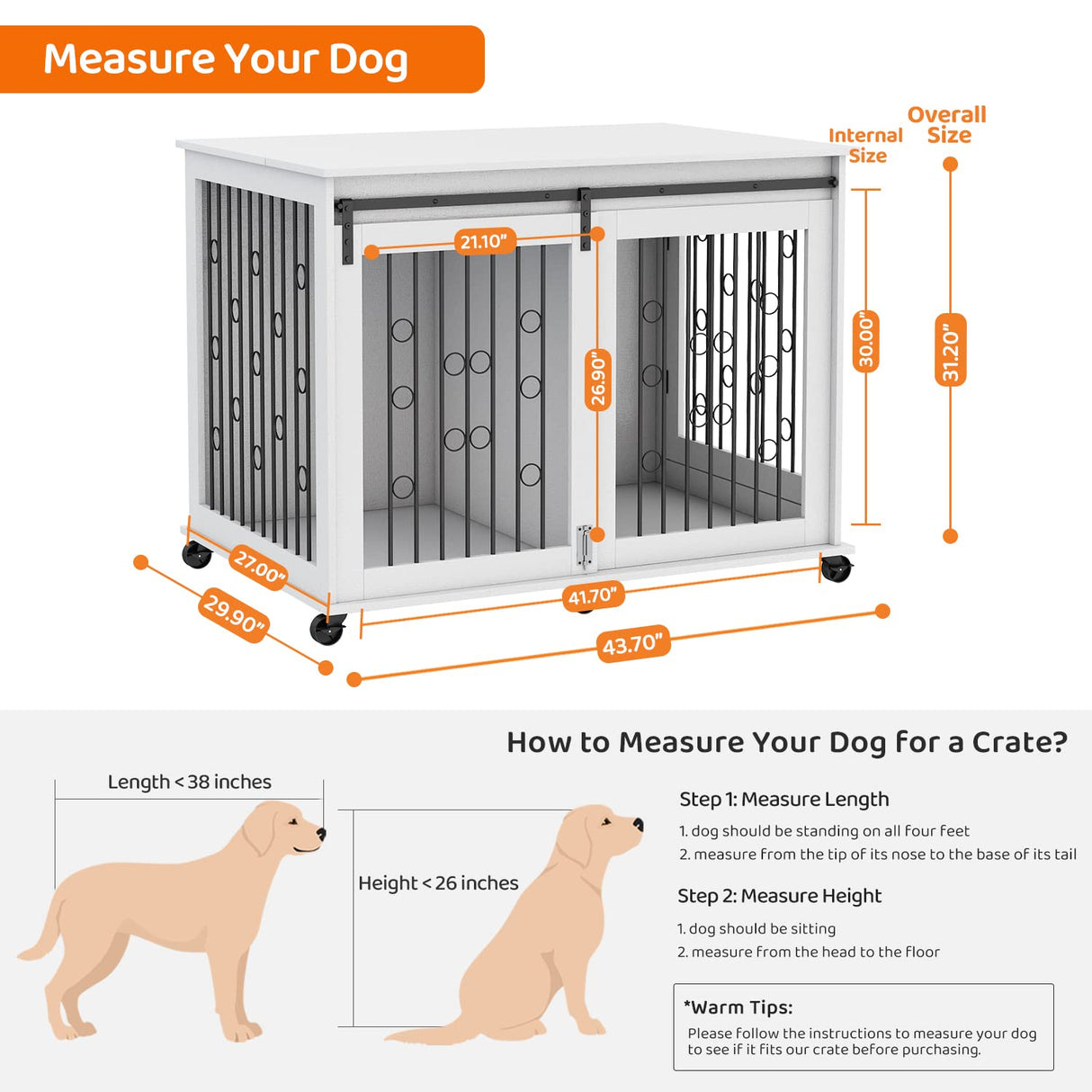 Measure Your Dog

Internal Size

Overall Size

21.10"

26.90"

30.00"

31.20"

27.00"

29.90"

41.70"

43.70"

How to Measure Your Dog for a Crate?

Length < 38 inches

Height < 26 inches

Step 1: Measure Length

1. dog should be standing on all four feet

2. measure from the tip of its nose to the base of its tail

Step 2: Measure Height

1. dog should be sitting

2. measure from the head to the floor

*Warm Tips:

Please follow the instructions to measure your dog to see if it fits our crate before purchasing.