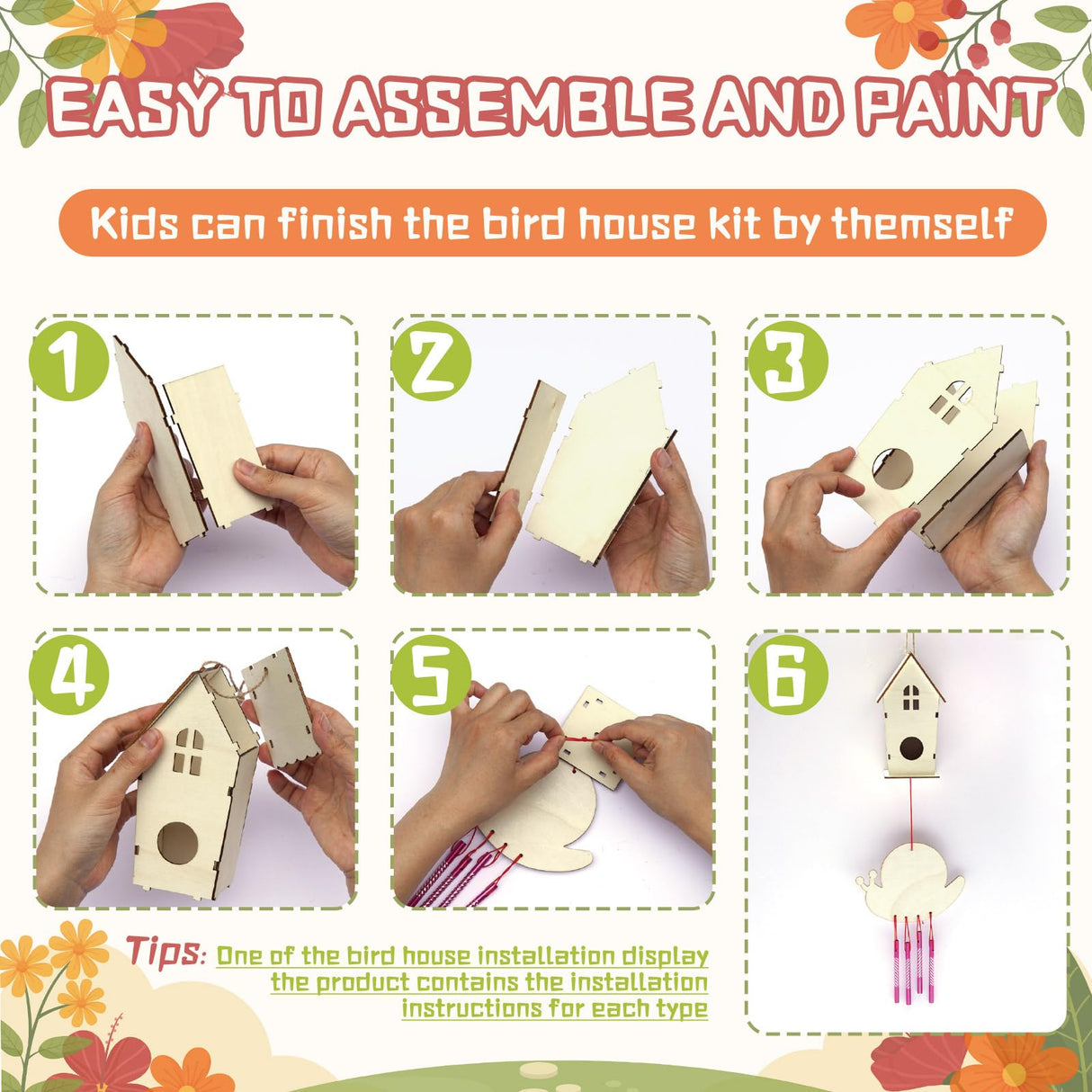 EASY TO ASSEMBLE AND PAINT

Kids can finish the bird house kit by themself

1

2

3

4

5

6

Tips: One of the bird house installation display the product contains the installation instructions for each type