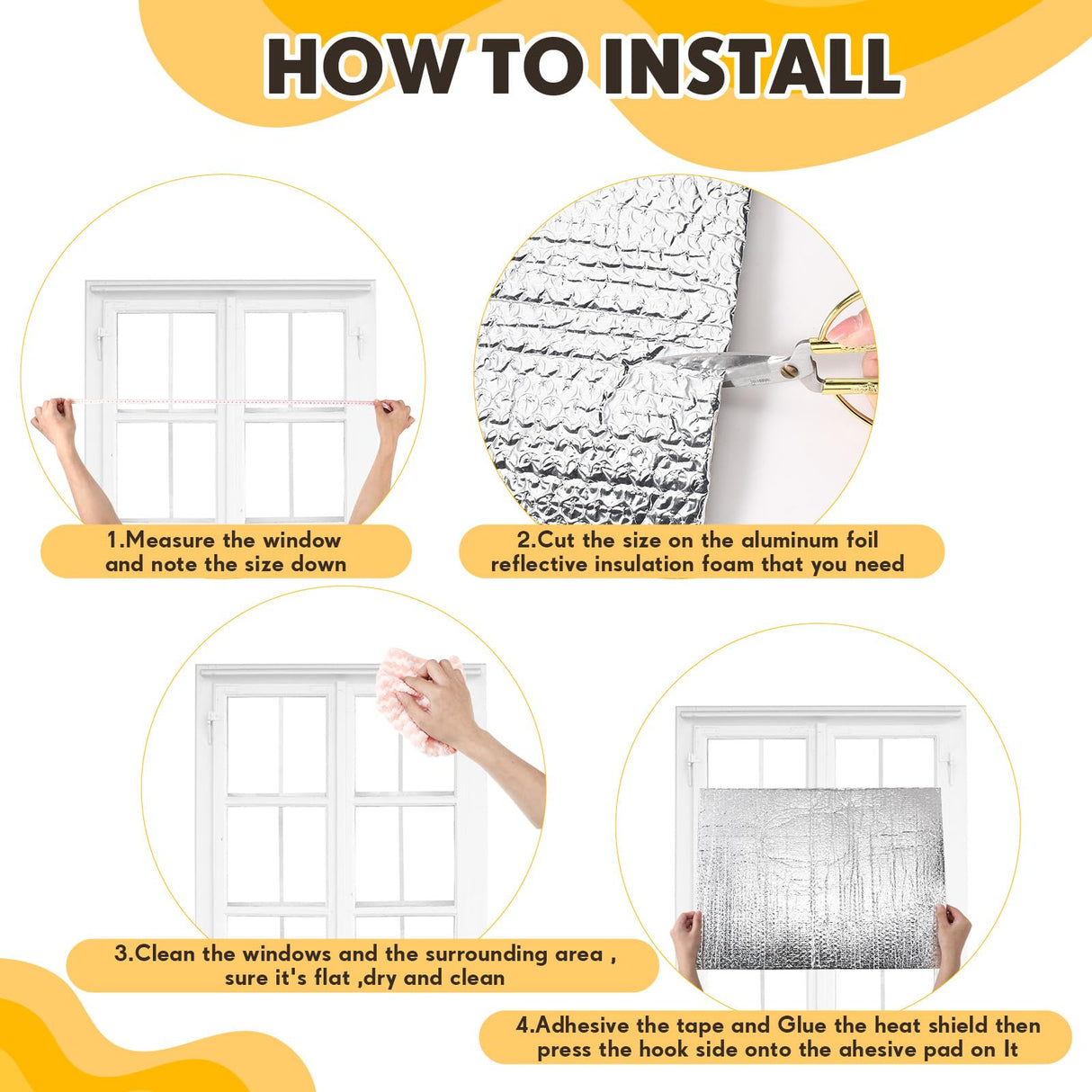 HOW TO INSTALL

1.Measure the window and note the size down

2.Cut the size on the aluminum foil reflective insulation foam that you need

3.Clean the windows and the surrounding area , sure it's flat ,dry and clean

4.Adhesive the tape and Glue the heat shield then press the hook side onto the ahesive pad on It