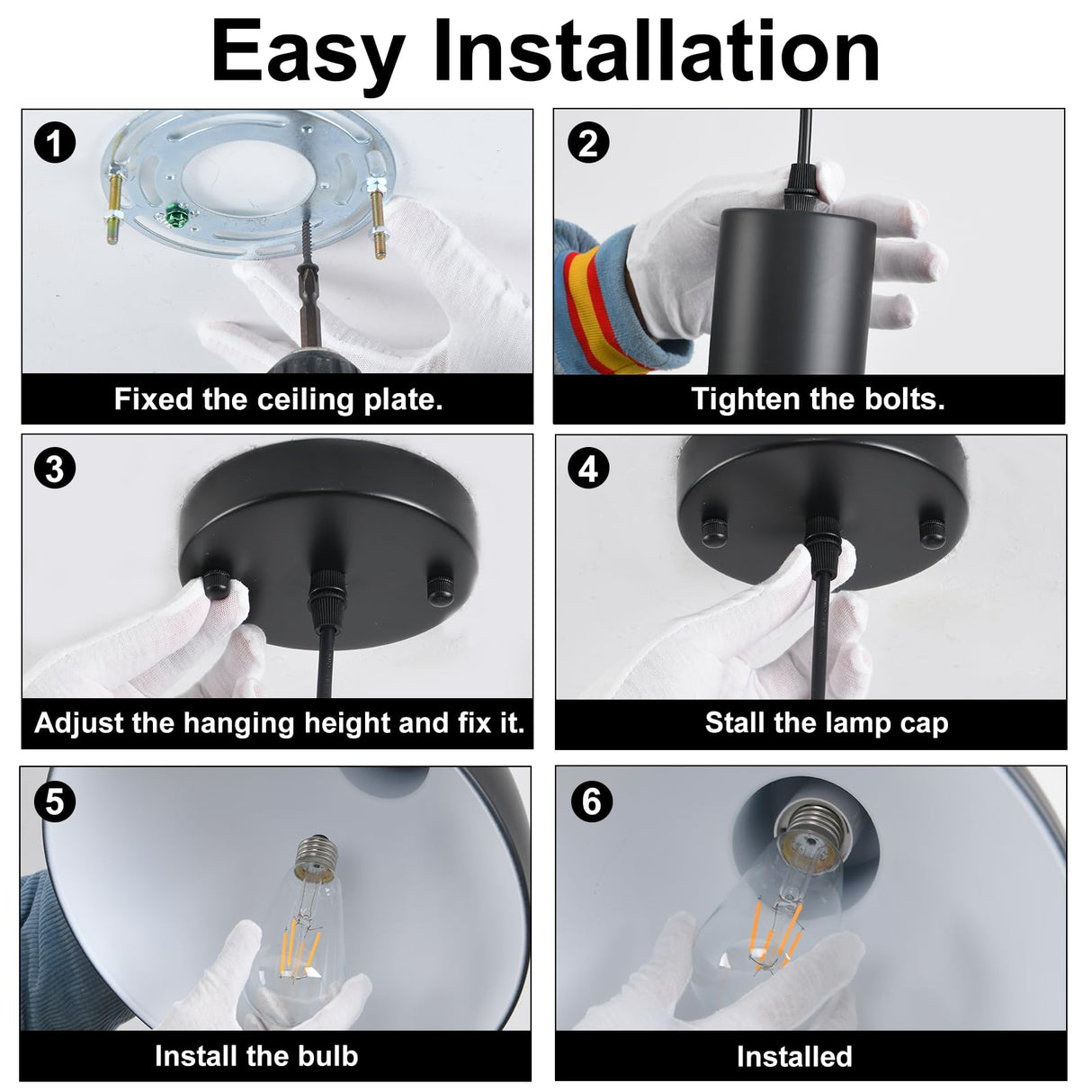 Easy Installation

1
Fixed the ceiling plate.

2
Tighten the bolts.

3
Adjust the hanging height and fix it.

4
Stall the lamp cap

5
Install the bulb

6
Installed