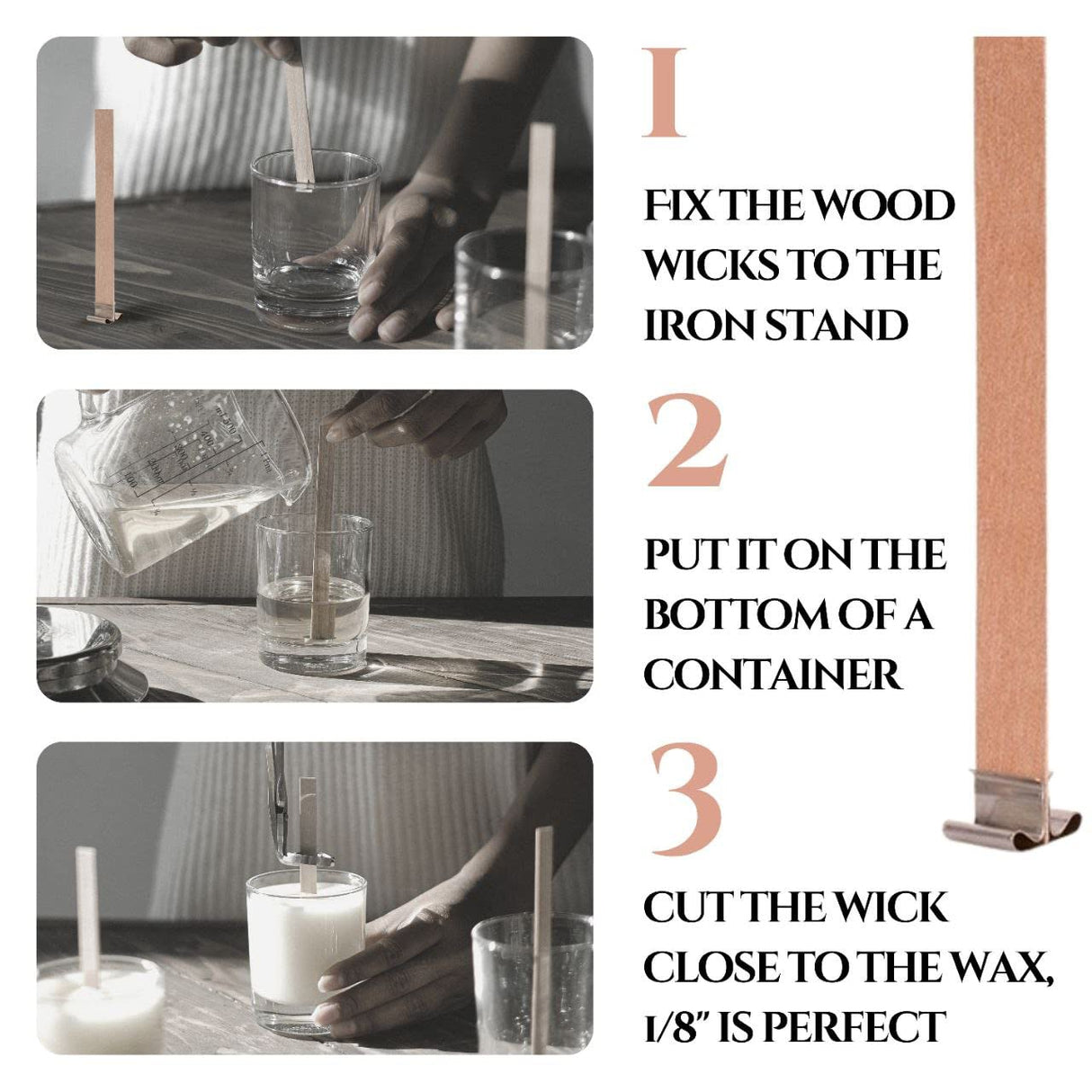 1

FIX THE WOOD WICKS TO THE IRON STAND

2

PUT IT ON THE BOTTOM OF A CONTAINER

3

CUT THE WICK CLOSE TO THE WAX, 1/8" IS PERFECT