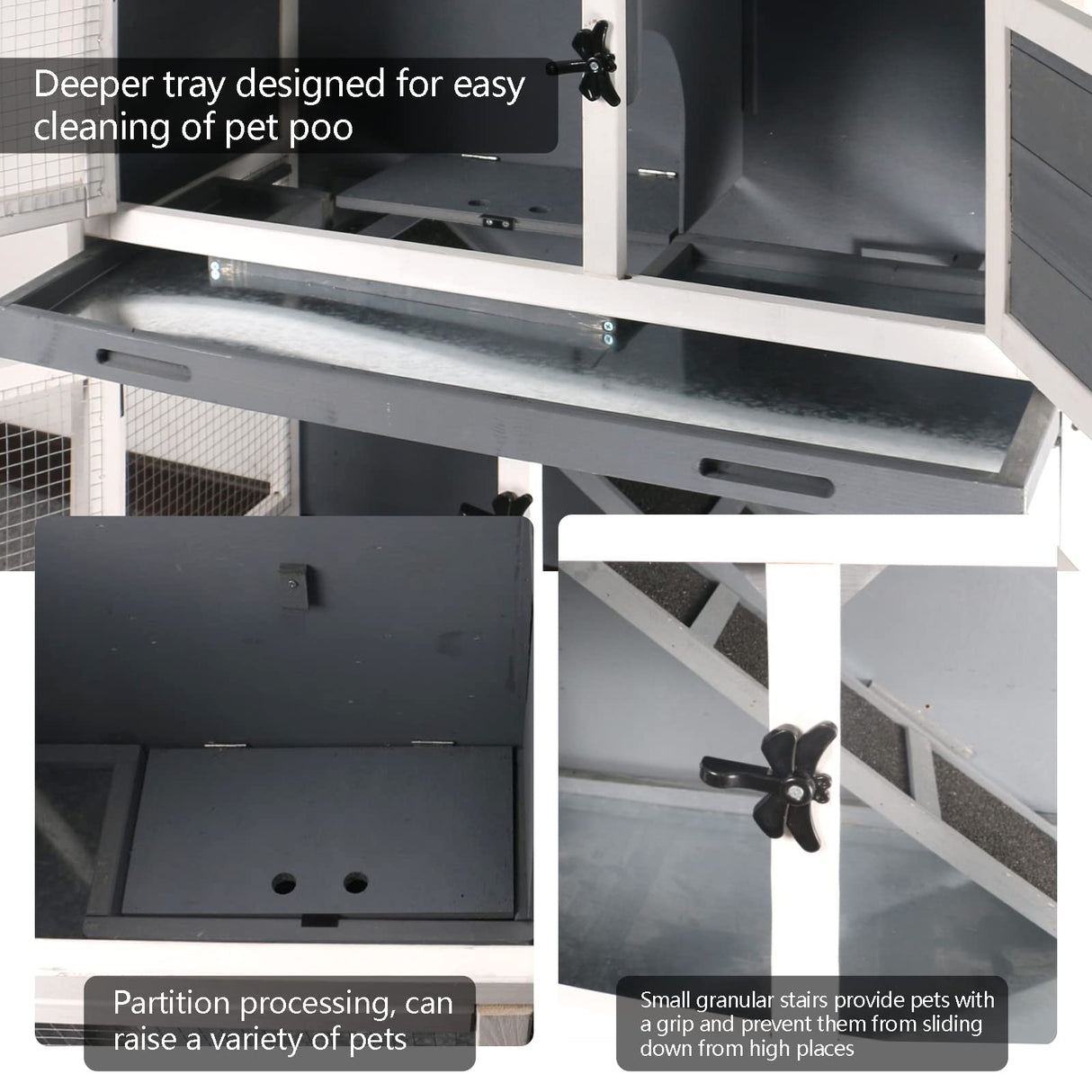 Deeper tray designed for easy cleaning of pet poo

Partition processing, can raise a variety of pets

Small granular stairs provide pets with a grip and prevent them from sliding down from high places