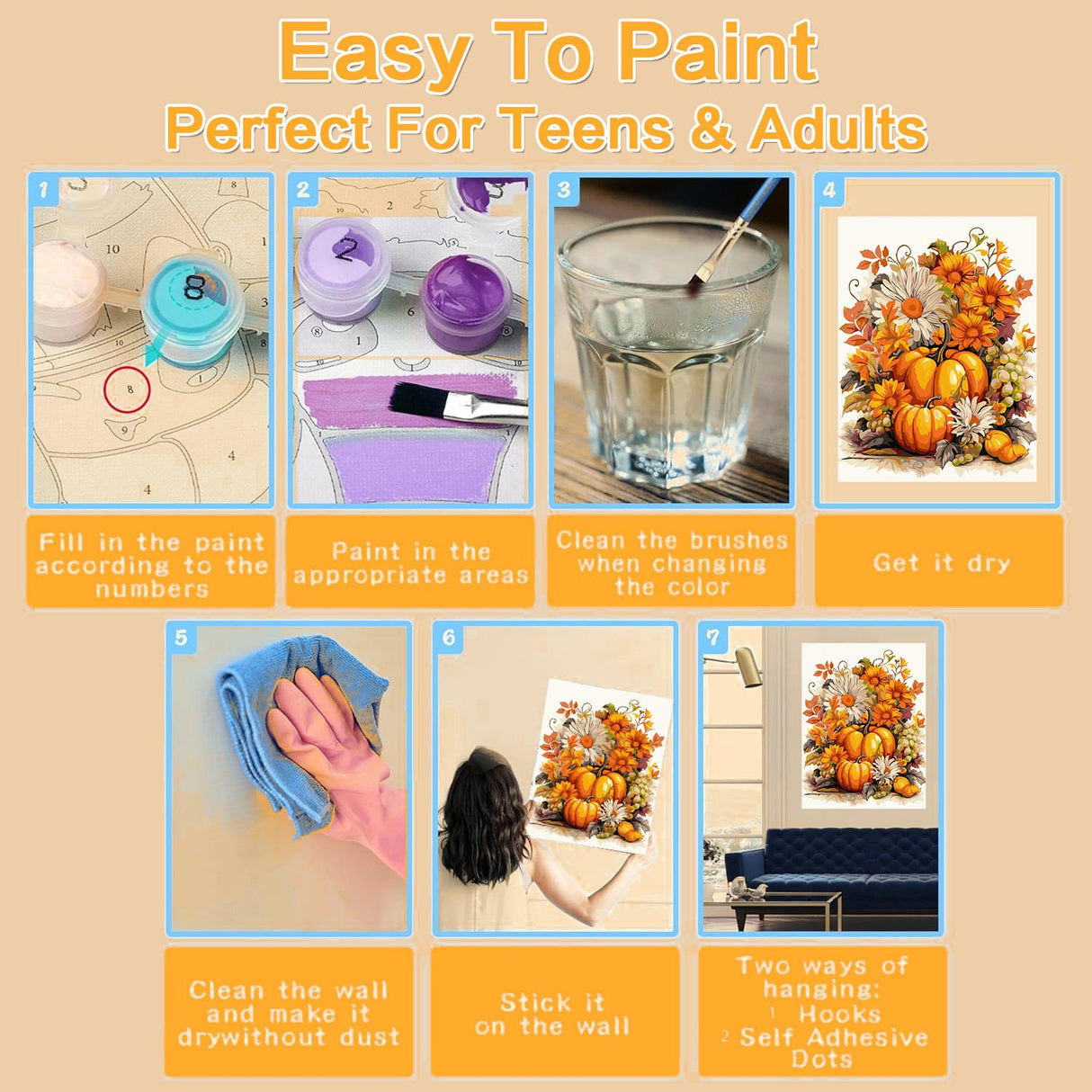 Easy To Paint
Perfect For Teens & Adults

1

Fill in the paint according to the numbers

2

Paint in the appropriate areas

3

Clean the brushes when changing the color

4

Get it dry

5

Clean the wall and make it drywithout dust

6

Stick it on the wall

7

Two ways of hanging:
1 Hooks
2 Self Adhesive Dots