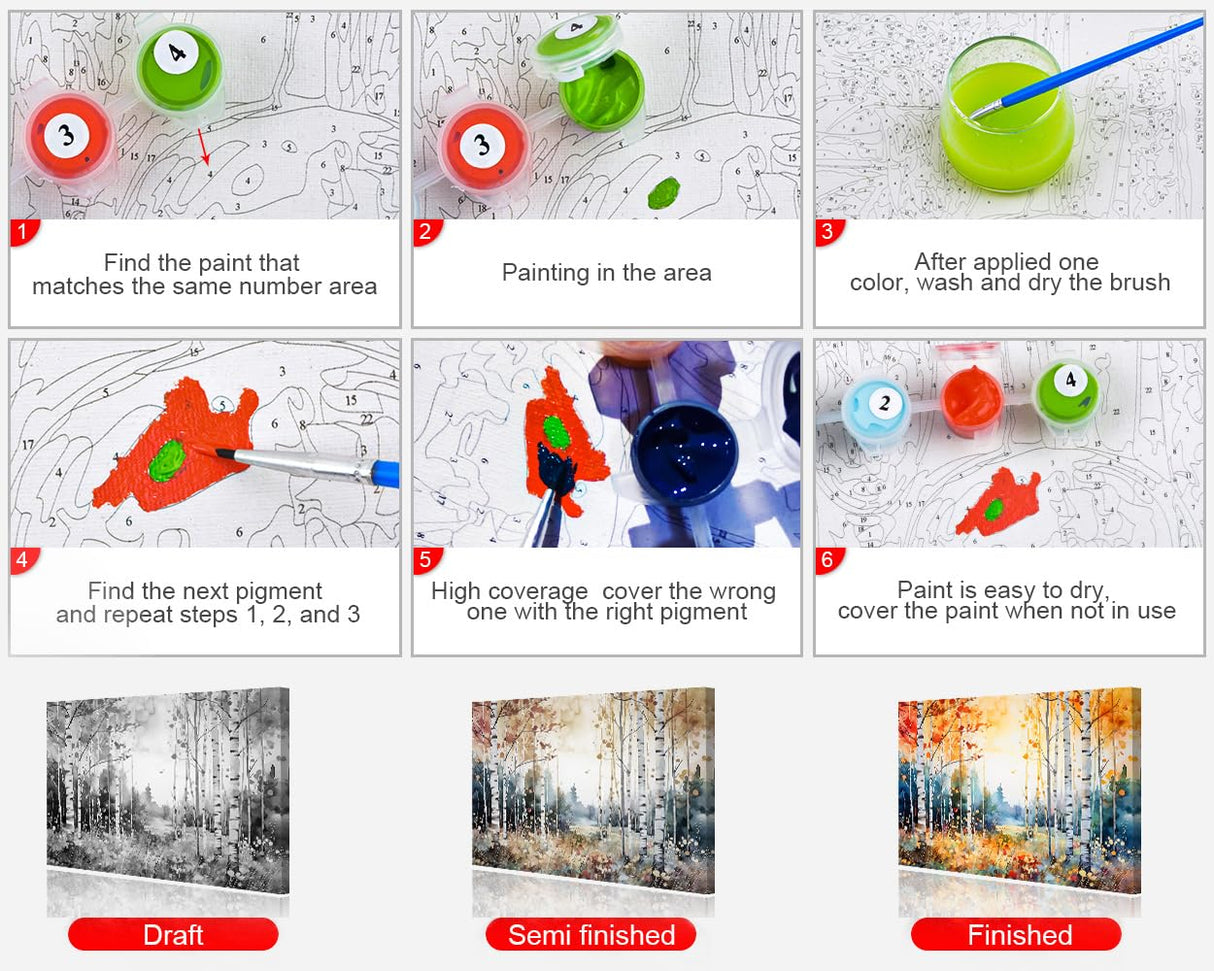 1
Find the paint that matches the same number area

2
Painting in the area

3
After applied one color, wash and dry the brush

4
Find the next pigment and repeat steps 1, 2, and 3

5
High coverage cover the wrong one with the right pigment

6
Paint is easy to dry, cover the paint when not in use

Draft

Semi finished

Finished