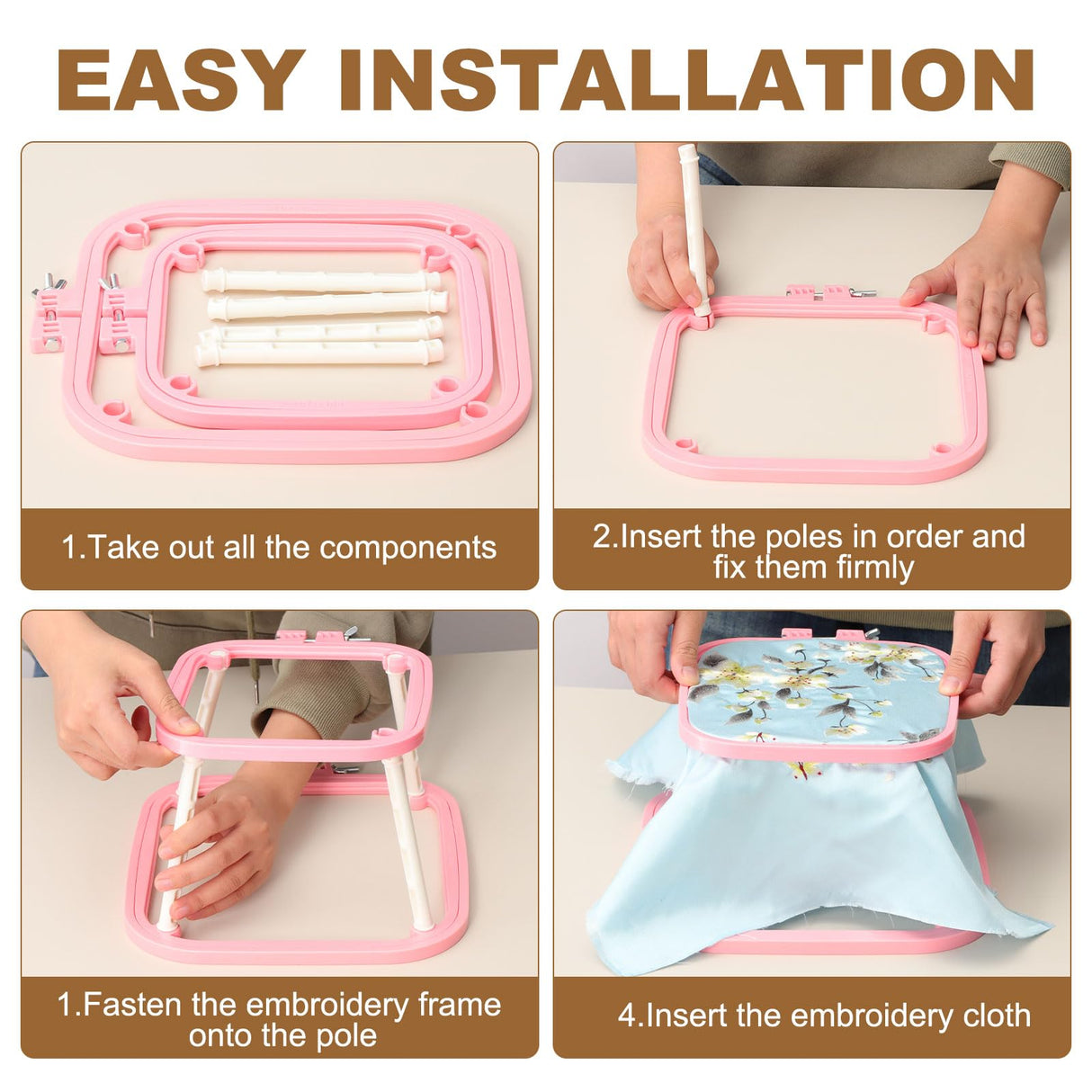 EASY INSTALLATION

1.Take out all the components

2.Insert the poles in order and fix them firmly

1.Fasten the embroidery frame onto the pole

4.Insert the embroidery cloth