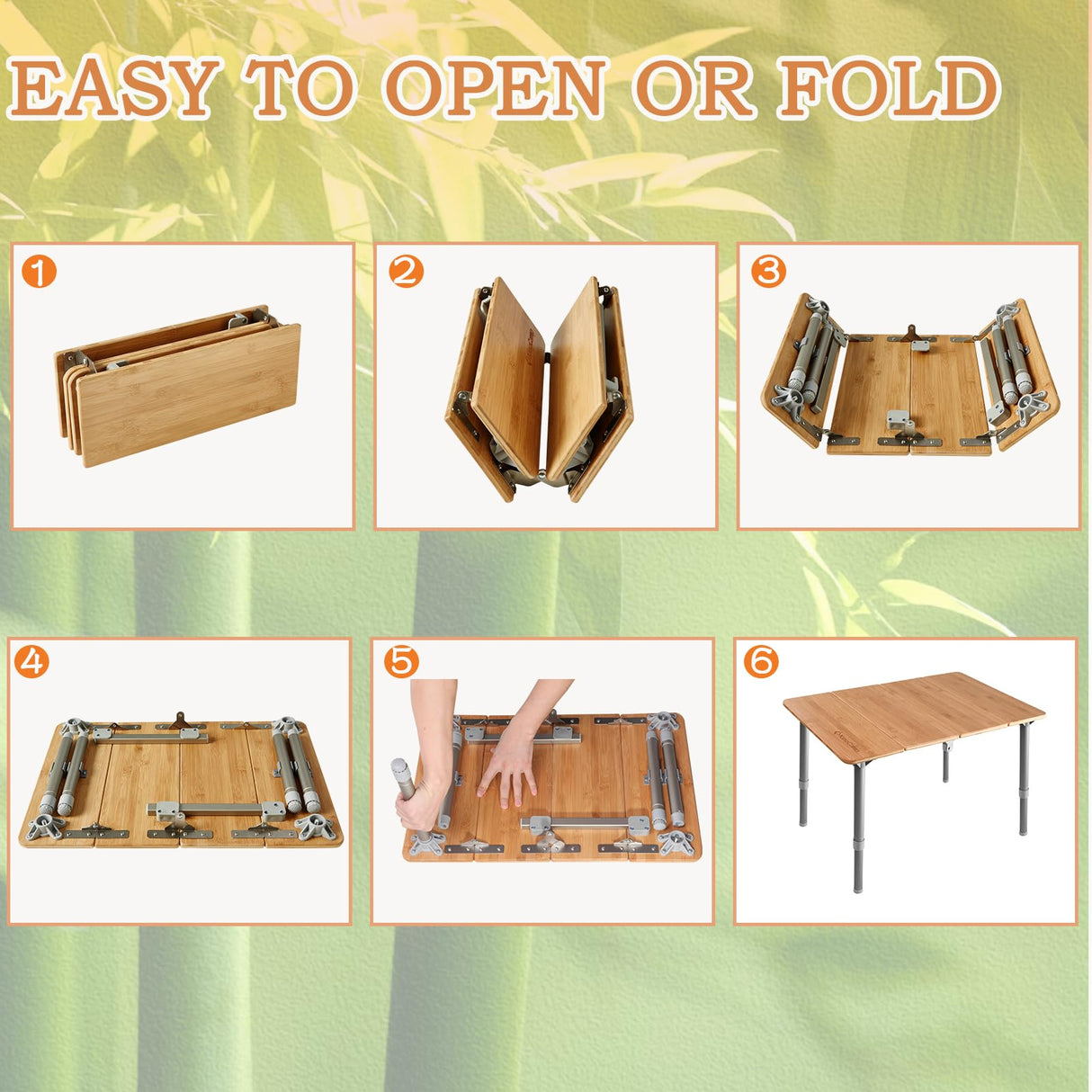 EASY TO OPEN OR FOLD

1

2

3

4

5

6