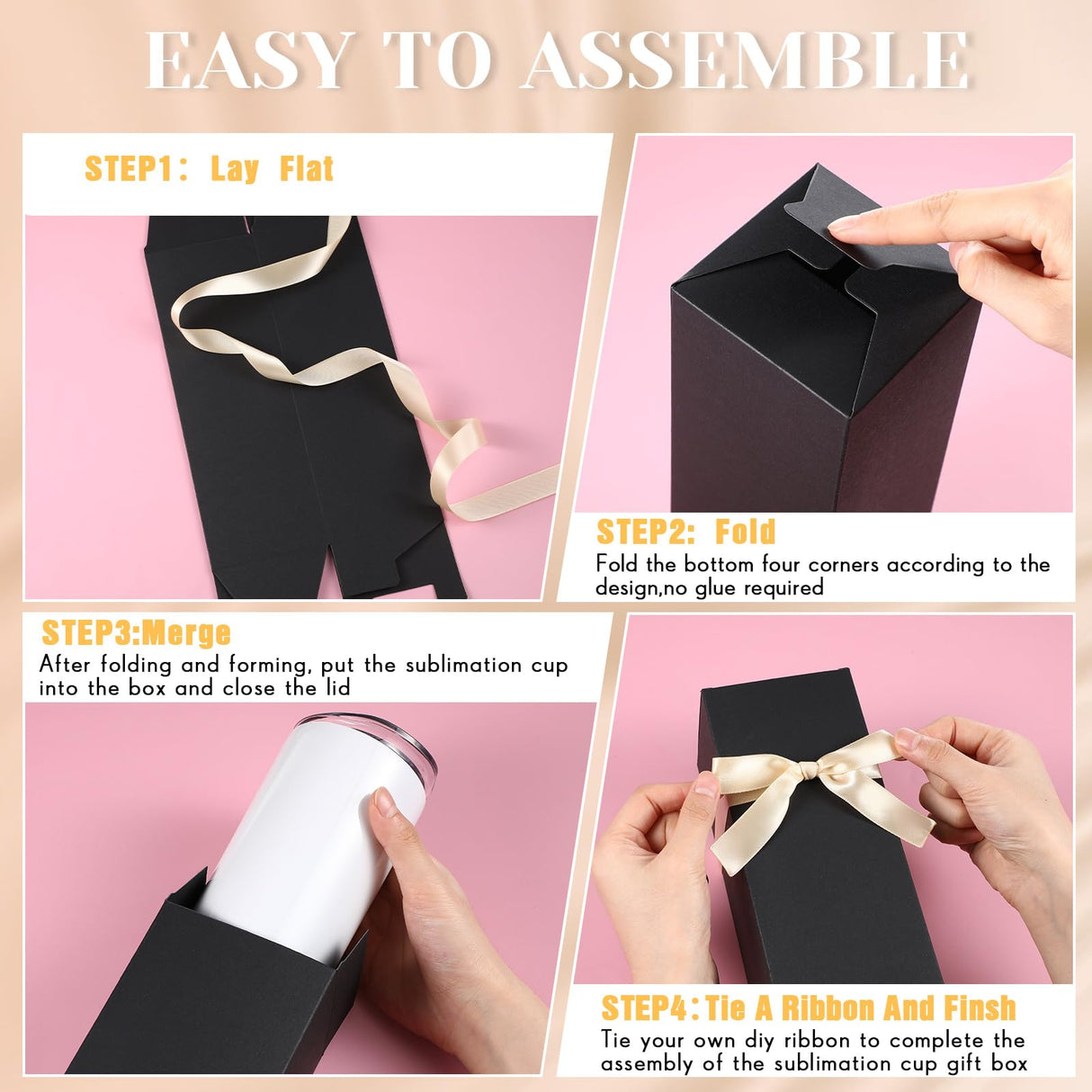 EASY TO ASSEMBLE

STEP1： Lay Flat

STEP2: Fold
Fold the bottom four corners according to the design,no glue required

STEP3:Merge
After folding and forming, put the sublimation cup into the box and close the lid

STEP4：Tie A Ribbon And Finsh
Tie your own diy ribbon to complete the assembly of the sublimation cup gift box